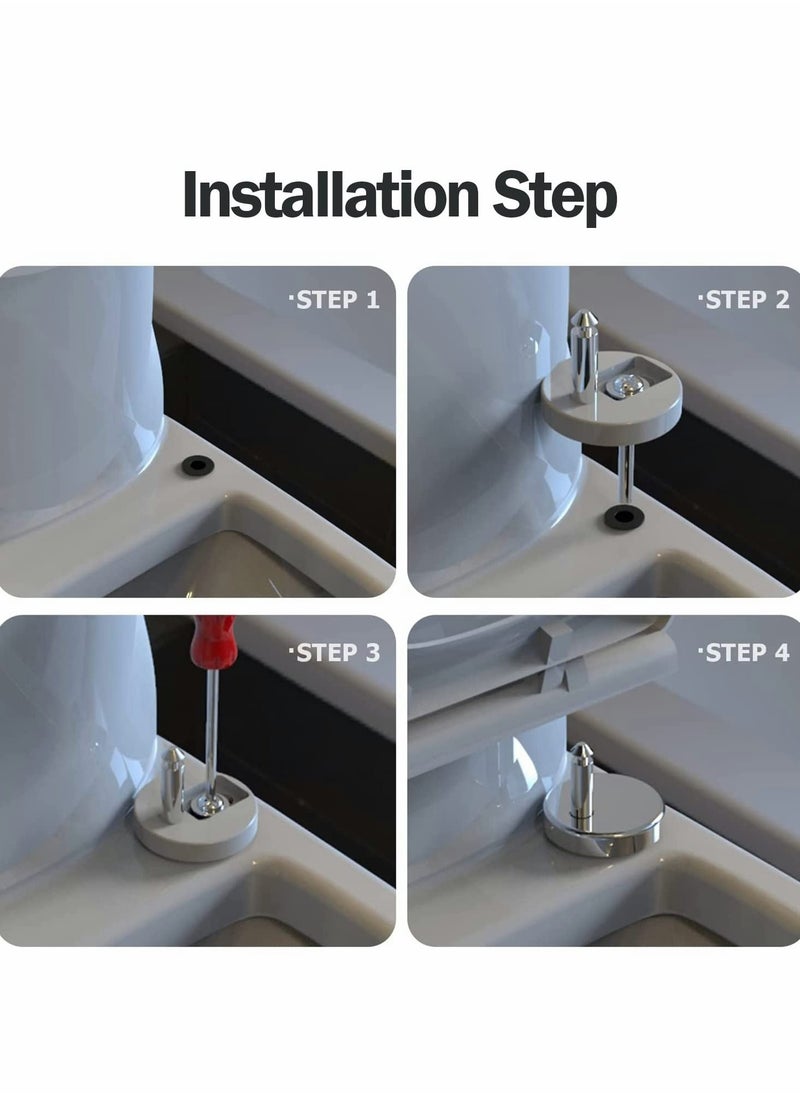 Installation Step

·STEP 1

·STEP 2

·STEP 3

·STEP 4