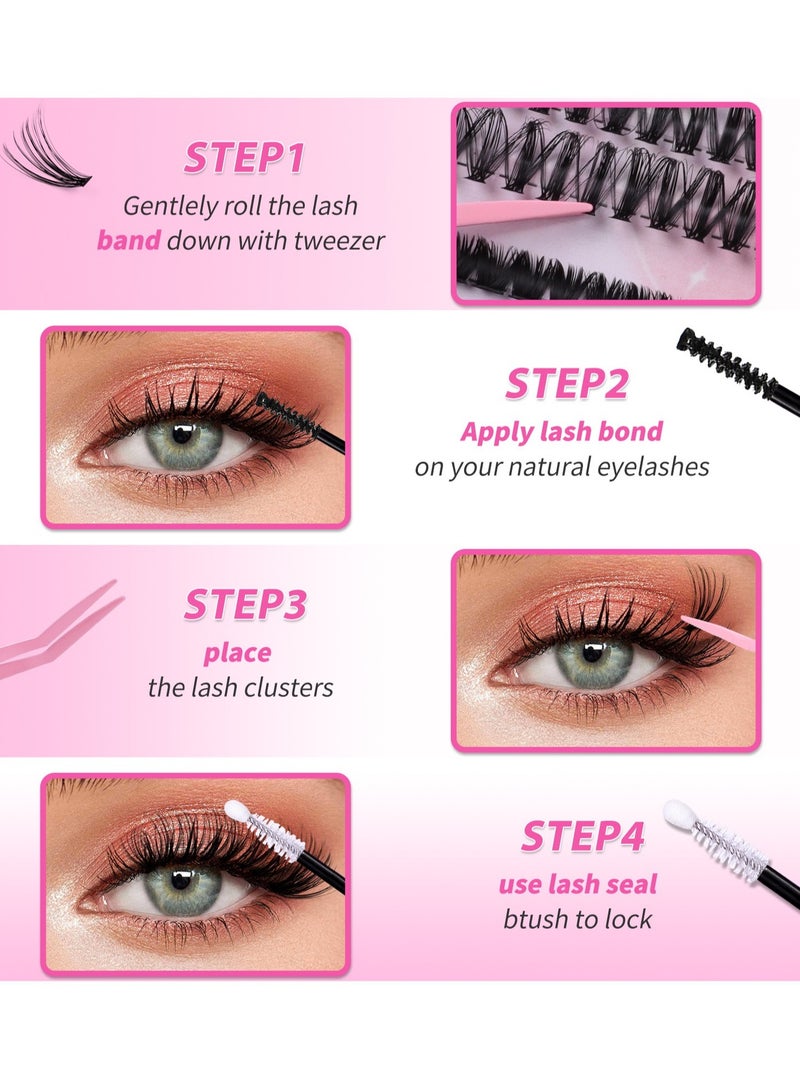 STEP1
Gentlely roll the lash band down with tweezer

STEP2
Apply lash bond on your natural eyelashes

STEP3
place the lash clusters

STEP4
use lash seal btush to lock