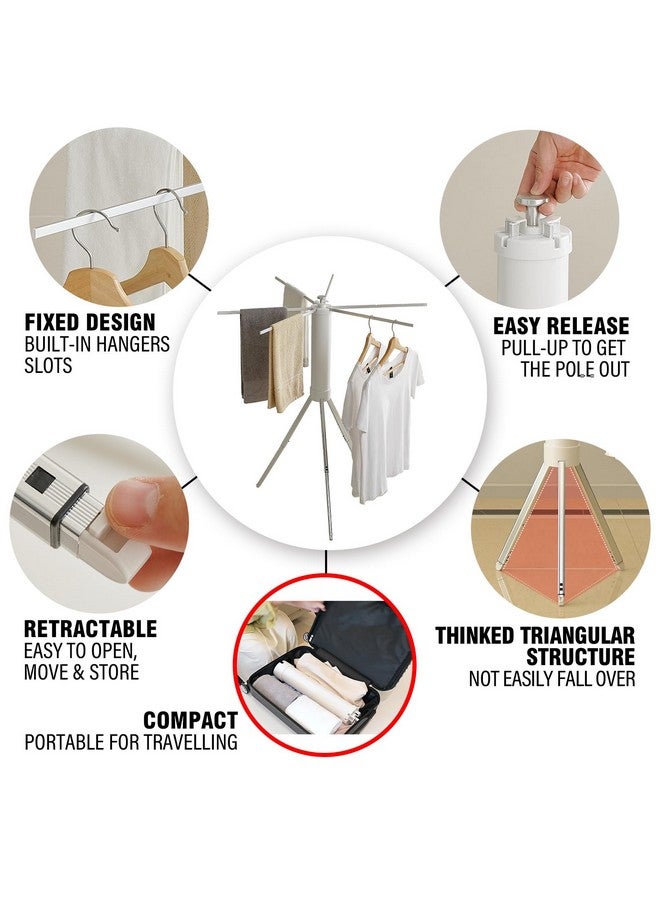 FIXED DESIGN
BUILT-IN HANGERS SLOTS

EASY RELEASE
PULL-UP TO GET THE POLE OUT

RETRACTABLE
EASY TO OPEN, MOVE & STORE

THINKED TRIANGULAR STRUCTURE
NOT EASILY FALL OVER

COMPACT
PORTABLE FOR TRAVELLING