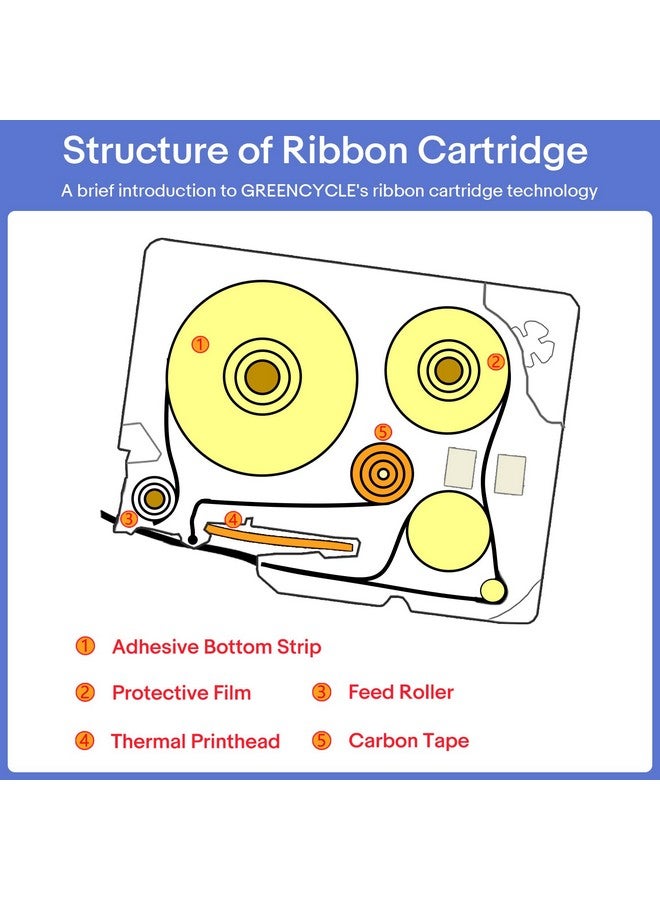 Structure of Ribbon Cartridge

A brief introduction to GREENCYCLE's ribbon cartridge technology

①

②

⑤

③

④

① Adhesive Bottom Strip

② Protective Film

③ Feed Roller

④ Thermal Printhead

⑤ Carbon Tape