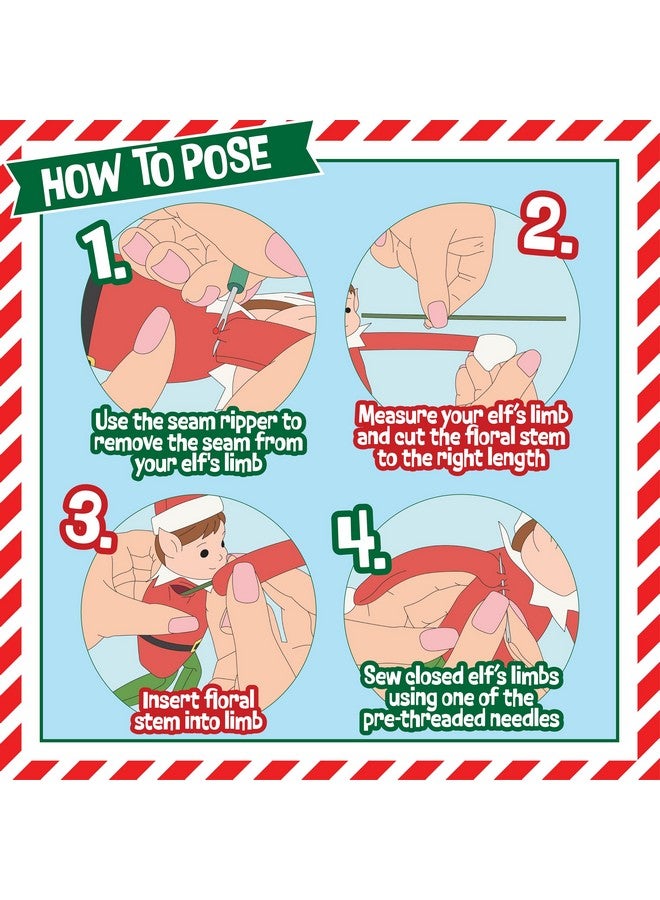 HOW TO POSE

1.

Use the seam ripper to remove the seam from your elf's limb

2.

Measure your elf's limb and cut the floral stem to the right length

3.

Insert floral stem into limb

4.

Sew closed elf's limbs using one of the pre-threaded needles