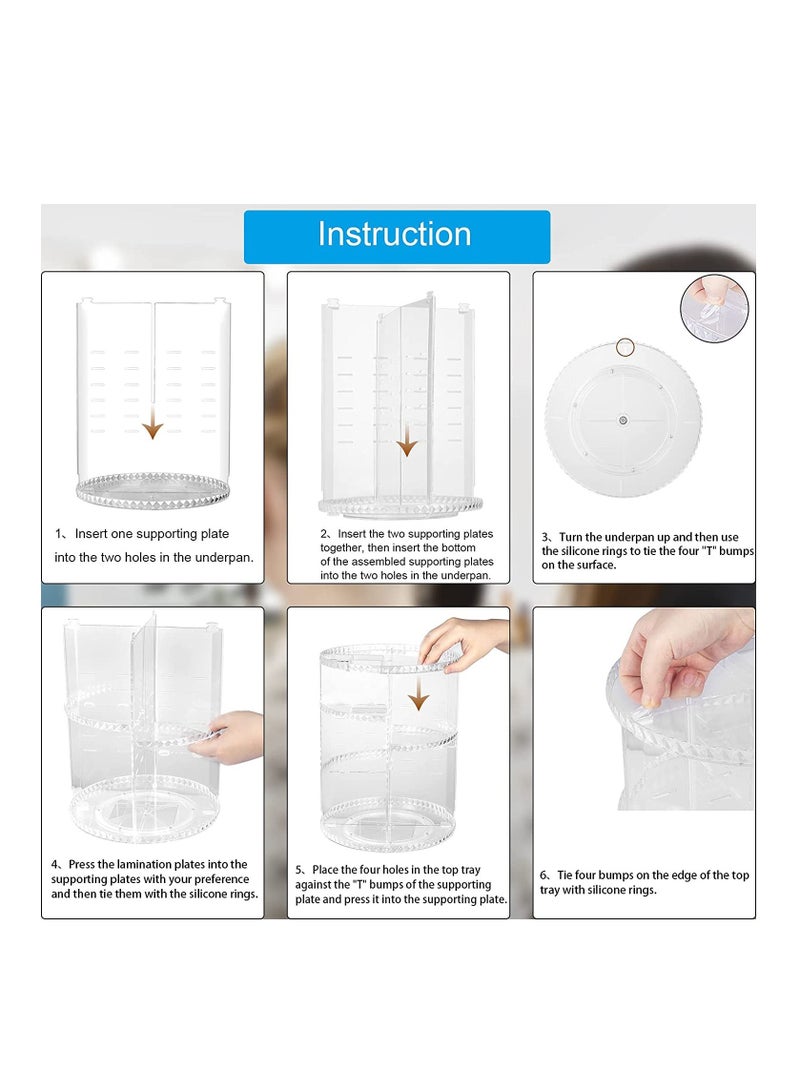 Instruction

1、Insert one supporting plate into the two holes in the underpan.

2、Insert the two supporting plates together, then insert the bottom of the assembled supporting plates into the two holes in the underpan.

3、Turn the underpan up and then use the silicone rings to tie the four "T" bumps on the surface.

4、Press the lamination plates into the supporting plates with your preference and then tie them with the silicone rings.

5、Place the four holes in the top tray against the "T" bumps of the supporting plate and press it into the supporting plate.

6、Tie four bumps on the edge of the top tray with silicone rings.