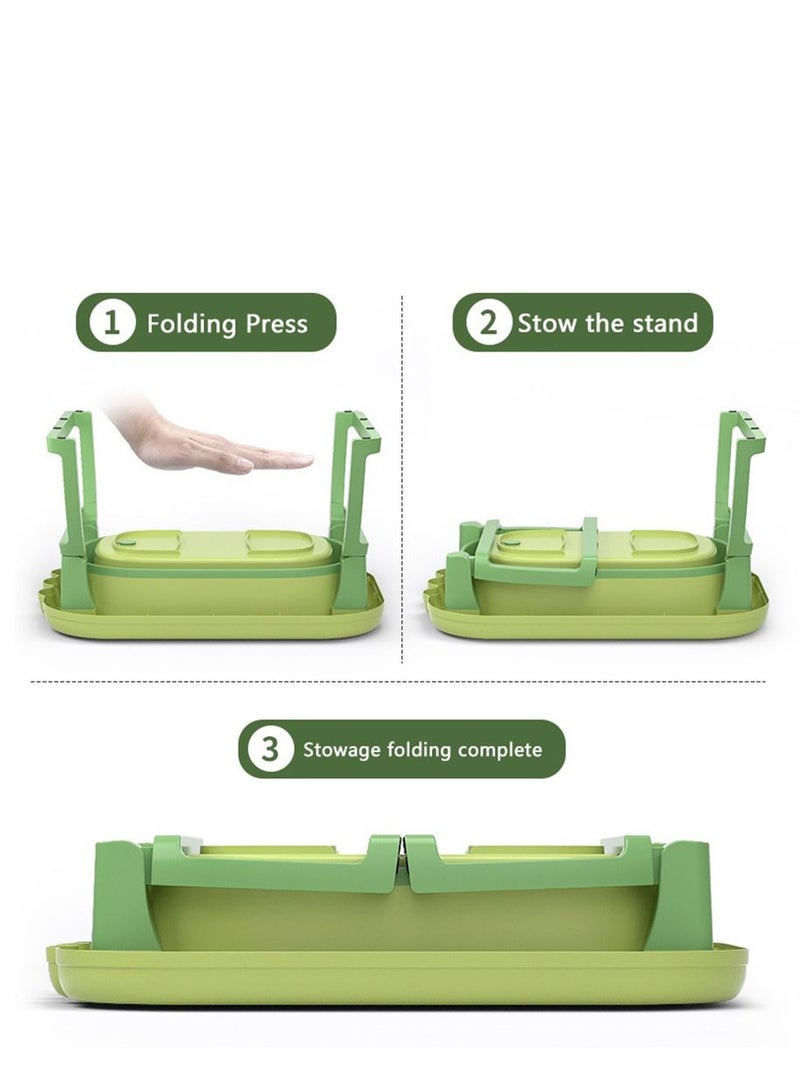 1 Folding Press

2 Stow the stand

3 Stowage folding complete