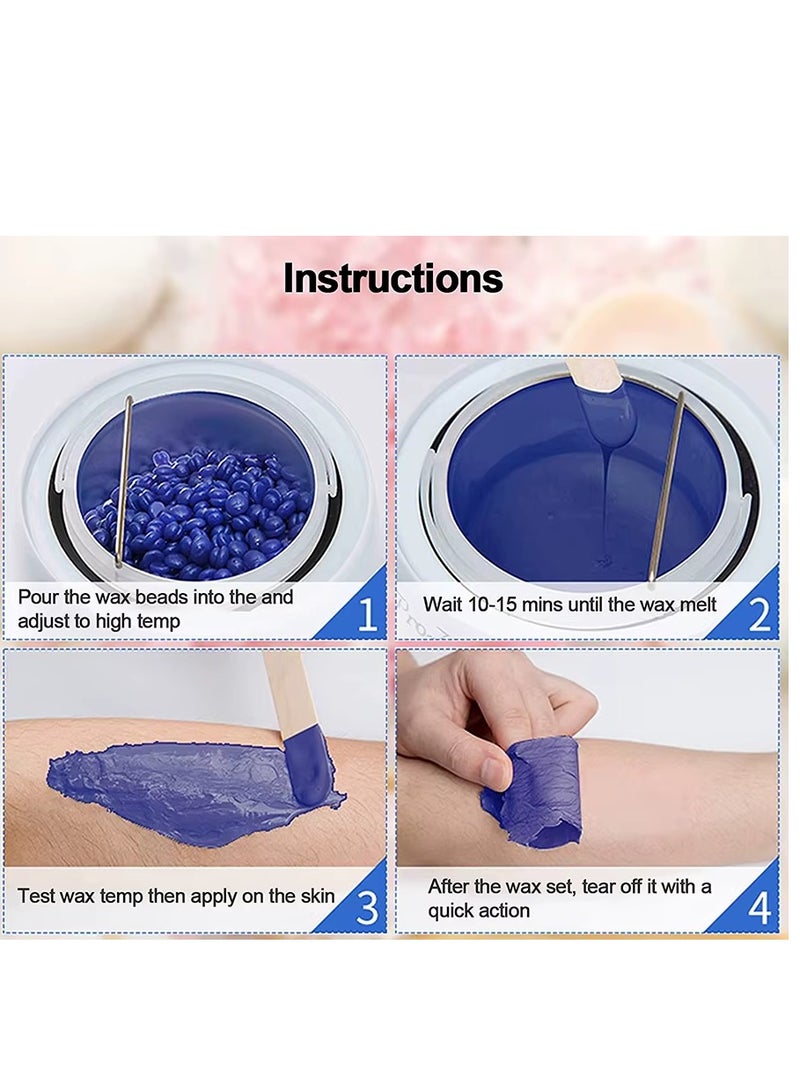 Instructions

Pour the wax beads into the and adjust to high temp

1

Wait 10-15 mins until the wax melt

2

Test wax temp then apply on the skin

3

After the wax set, tear off it with a quick action

4