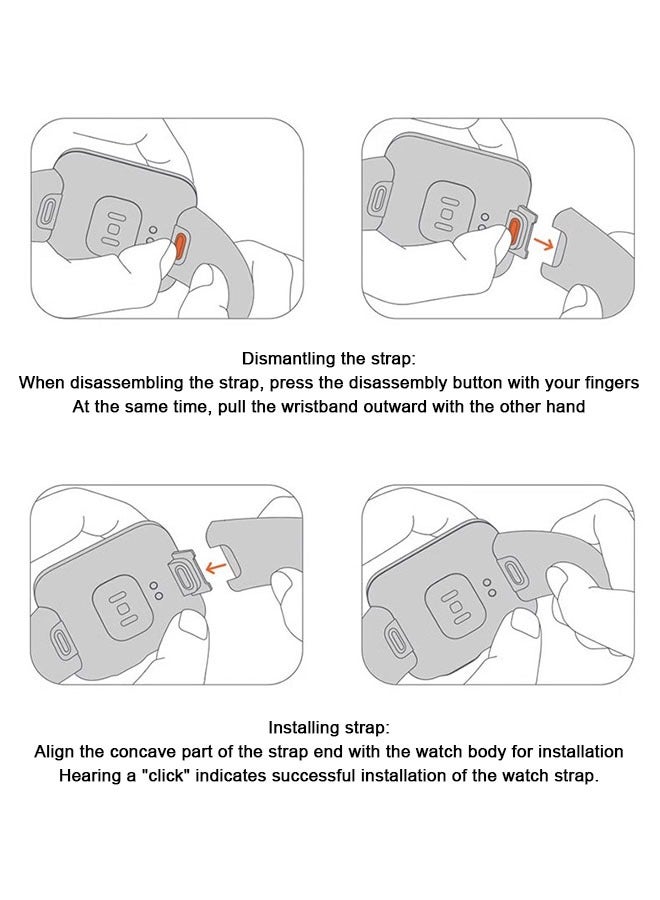 Dismantling the strap:
When disassembling the strap, press the disassembly button with your fingers
At the same time, pull the wristband outward with the other hand

Installing strap:
Align the concave part of the strap end with the watch body for installation
Hearing a "click" indicates successful installation of the watch strap.