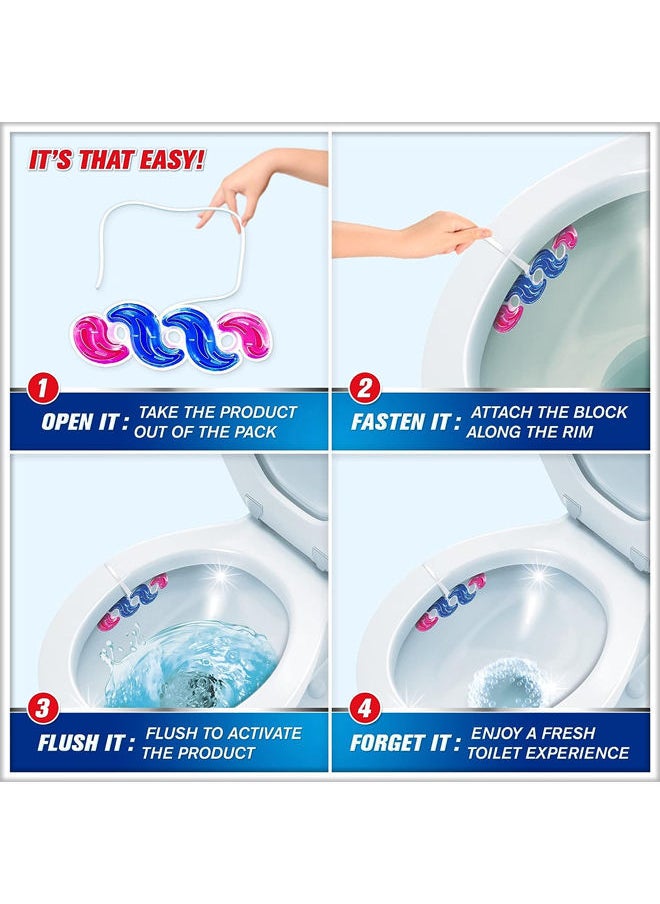 IT'S THAT EASY!

1

OPEN IT : TAKE THE PRODUCT OUT OF THE PACK

2

FASTEN IT : ATTACH THE BLOCK ALONG THE RIM

3

FLUSH IT : FLUSH TO ACTIVATE THE PRODUCT

4

FORGET IT : ENJOY A FRESH TOILET EXPERIENCE