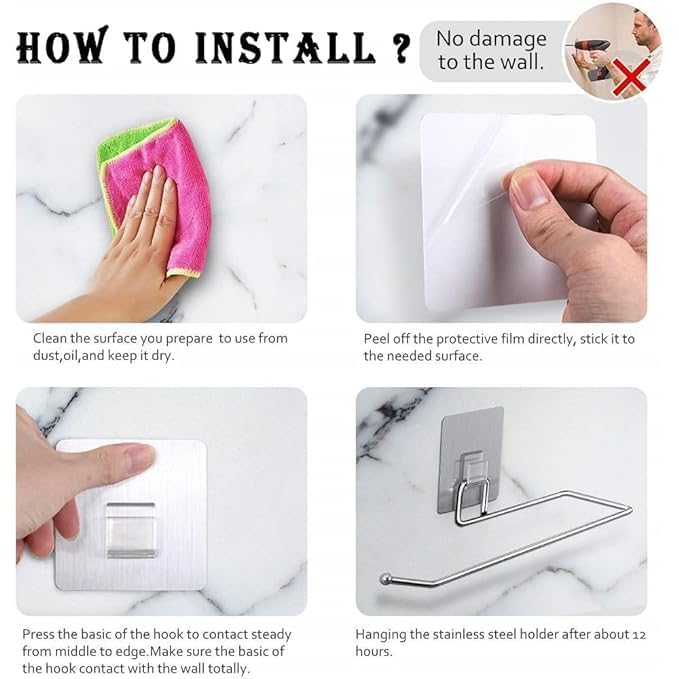 HOW TO INSTALL ?

No damage to the wall.

Clean the surface you prepare to use from dust,oil,and keep it dry.

Peel off the protective film directly, stick it to the needed surface.

Press the basic of the hook to contact steady from middle to edge.Make sure the basic of the hook contact with the wall totally.

Hanging the stainless steel holder after about 12 hours.