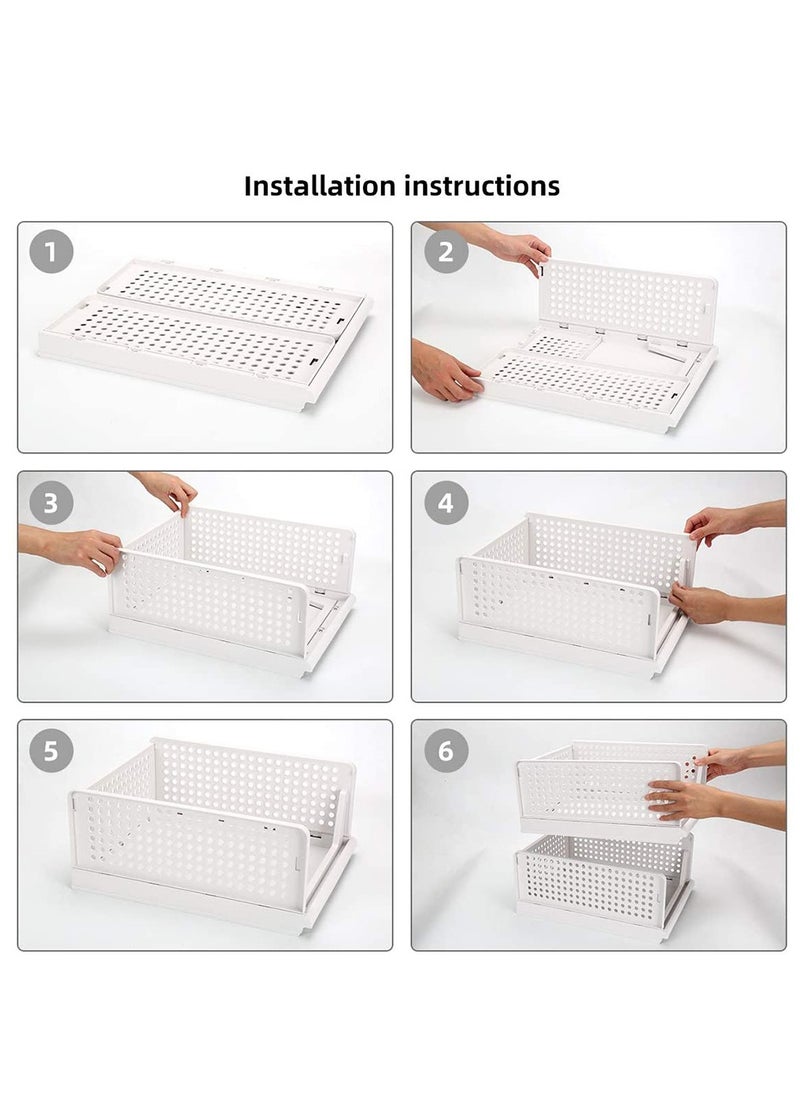 Installation instructions

1

2

3

4

5

6