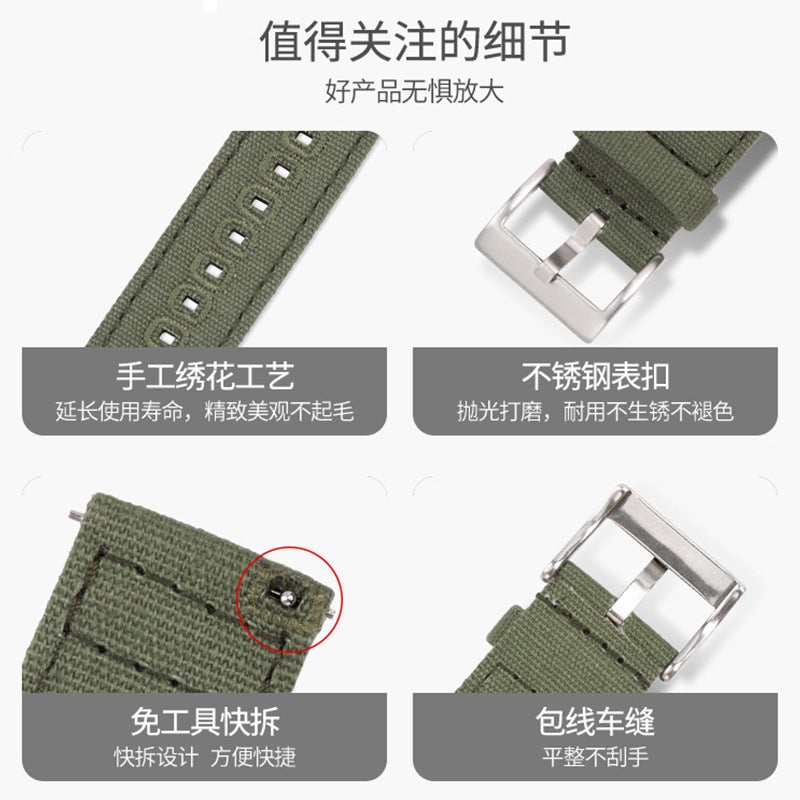 值得关注的细节

好产品无惧放大

手工绣花工艺

延长使用寿命，精致美观不起毛

不锈钢表扣

抛光打磨，耐用不生锈不褪色

免工具快拆

快拆设计 方便快捷

包线车缝

平整不刮手