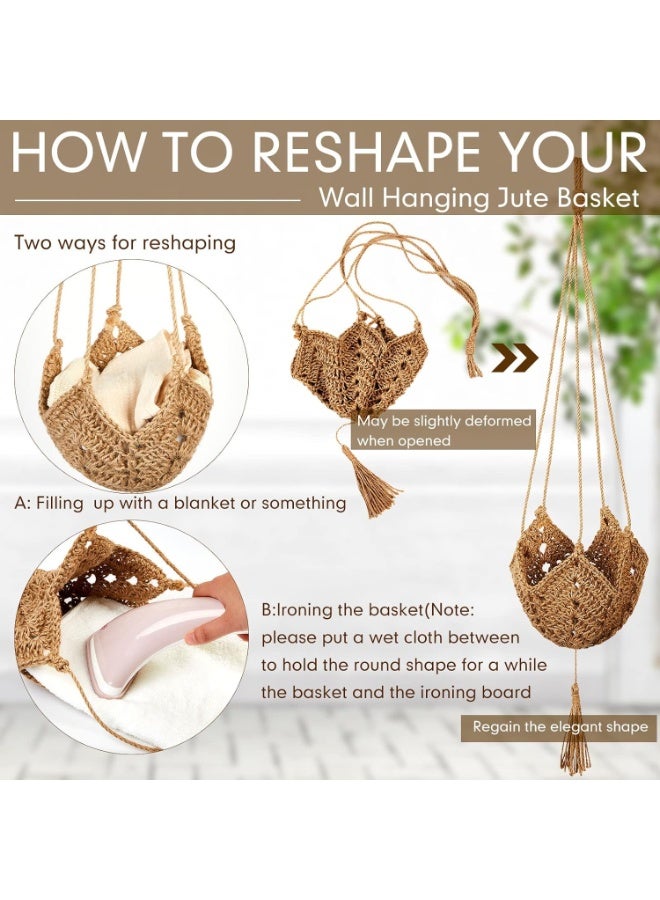 HOW TO RESHAPE YOUR

Wall Hanging Jute Basket

Two ways for reshaping

May be slightly deformed when opened

A: Filling up with a blanket or something

B:Ironing the basket(Note: please put a wet cloth between to hold the round shape for a while the basket and the ironing board

Regain the elegant shape