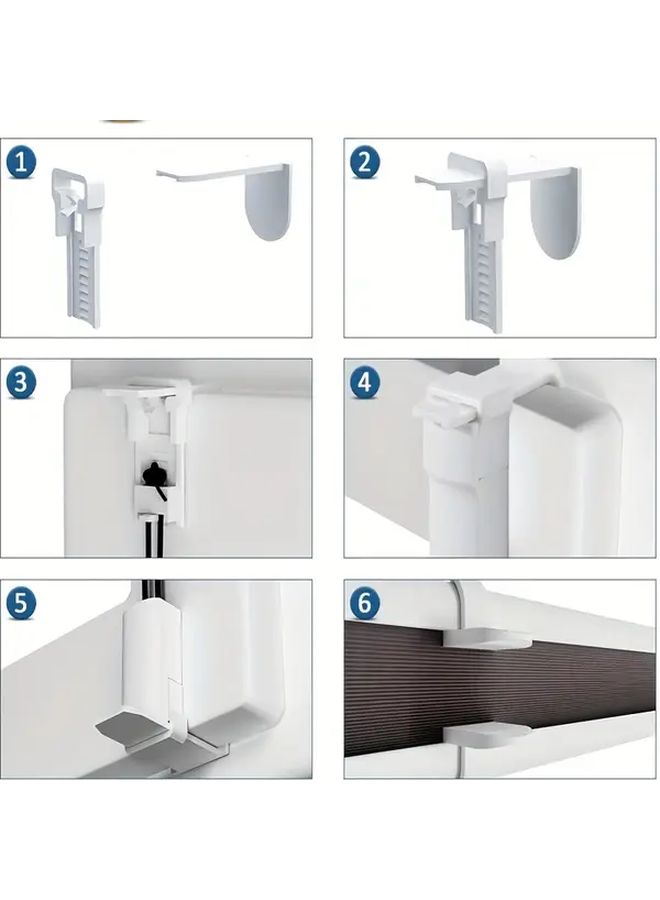 1

2

3

4

5

6