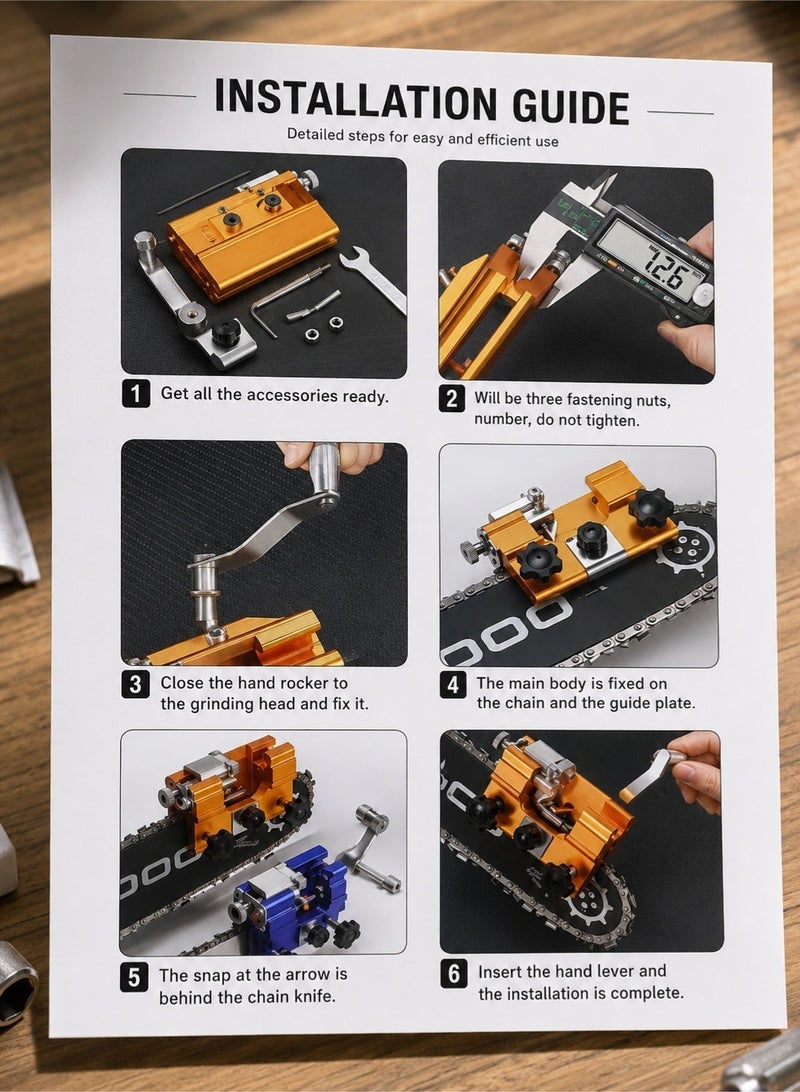 INSTALLATION GUIDE

Detailed steps for easy and efficient use

7.26

1 Get all the accessories ready.

2 Will be three fastening nuts, number, do not tighten.

3 Close the hand rocker to the grinding head and fix it.

4 The main body is fixed on the chain and the guide plate.

5 The snap at the arrow is behind the chain knife.

6 Insert the hand lever and the installation is complete.