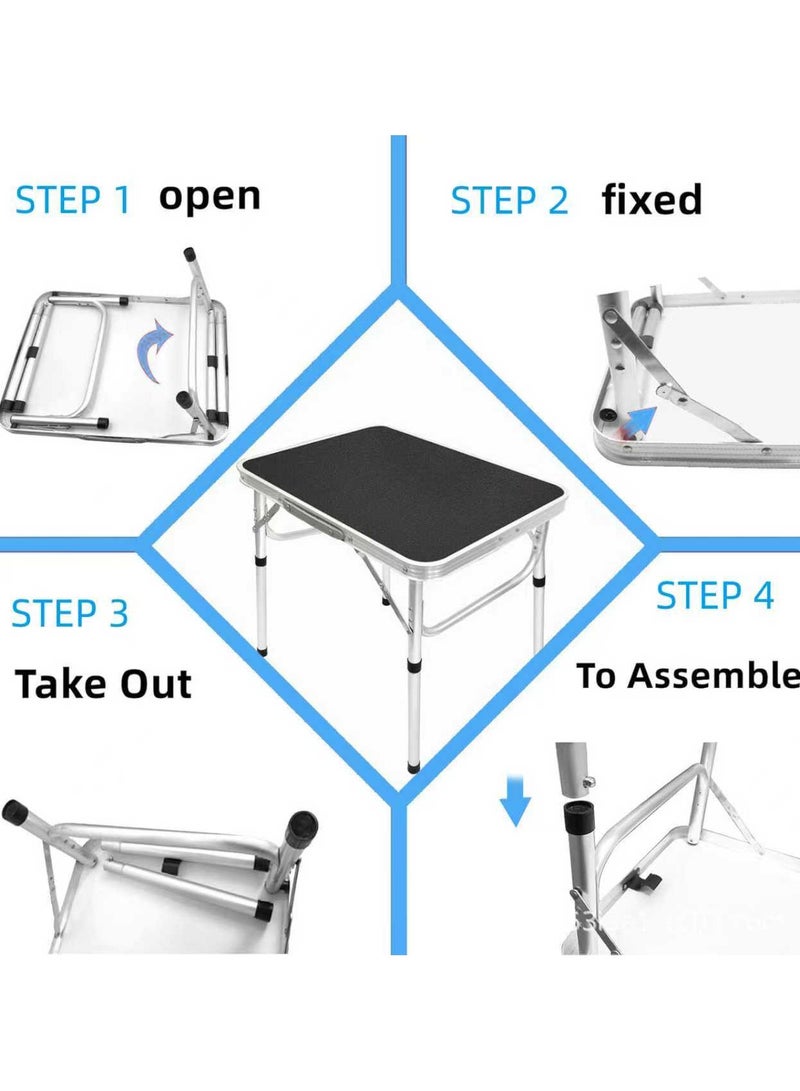 STEP 1 open

STEP 2 fixed

STEP 3

Take Out

STEP 4

To Assemble