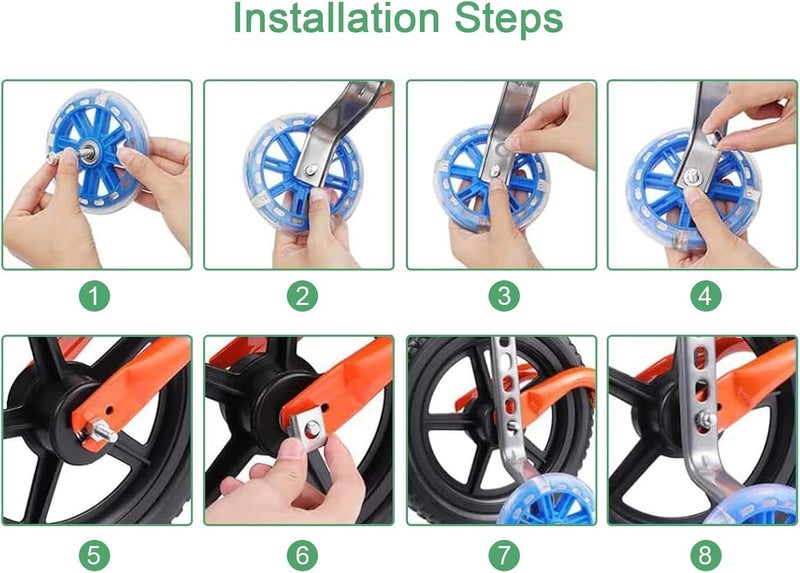 Installation Steps

1

2

3

4

5

6

7

8