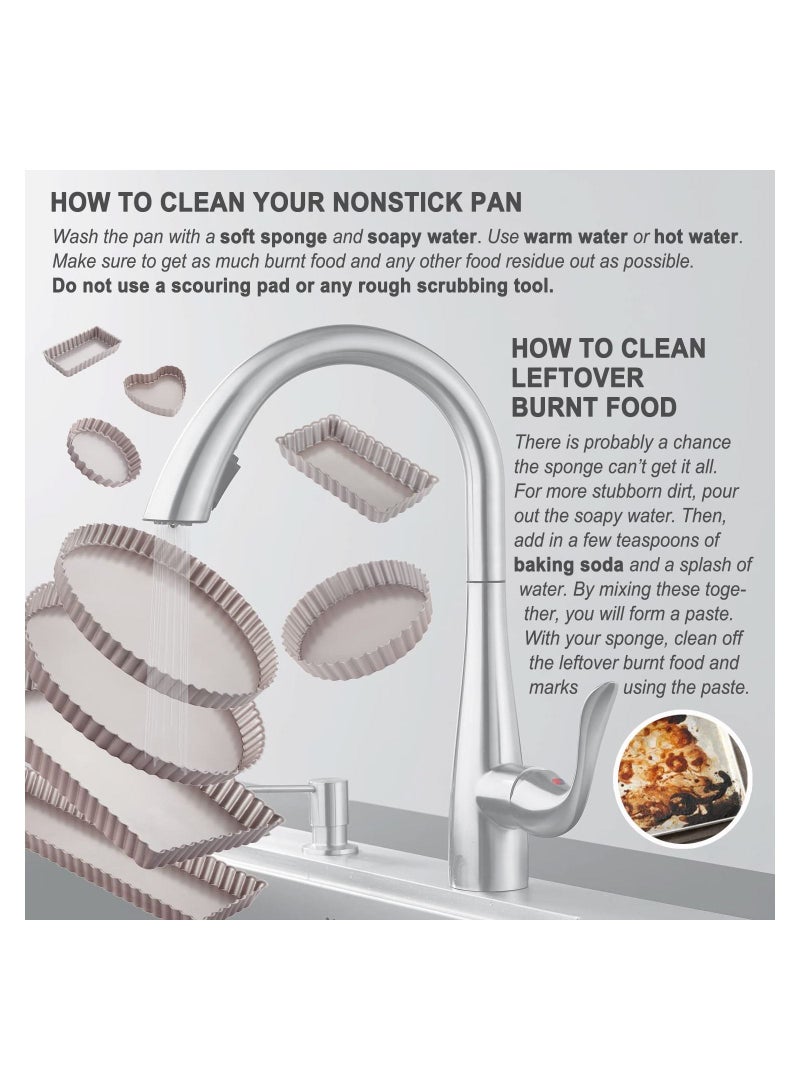 HOW TO CLEAN YOUR NONSTICK PAN

Wash the pan with a soft sponge and soapy water. Use warm water or hot water. Make sure to get as much burnt food and any other food residue out as possible. Do not use a scouring pad or any rough scrubbing tool.

HOW TO CLEAN LEFTOVER BURNT FOOD

There is probably a chance the sponge can't get it all. For more stubborn dirt, pour out the soapy water. Then, add in a few teaspoons of baking soda and a splash of water. By mixing these together, you will form a paste. With your sponge, clean off the leftover burnt food and marks using the paste.