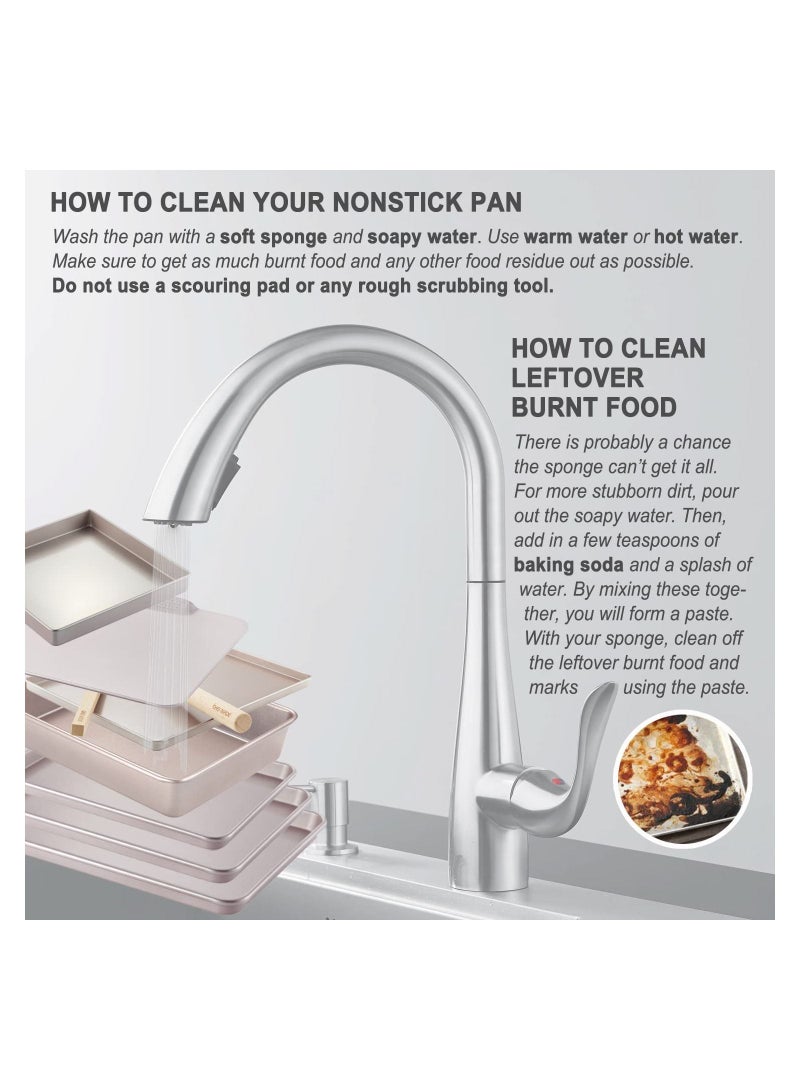 HOW TO CLEAN YOUR NONSTICK PAN

Wash the pan with a soft sponge and soapy water. Use warm water or hot water. Make sure to get as much burnt food and any other food residue out as possible.
Do not use a scouring pad or any rough scrubbing tool.

HOW TO CLEAN LEFTOVER BURNT FOOD

There is probably a chance the sponge can't get it all. For more stubborn dirt, pour out the soapy water. Then, add in a few teaspoons of baking soda and a splash of water. By mixing these together, you will form a paste. With your sponge, clean off the leftover burnt food and marks using the paste.