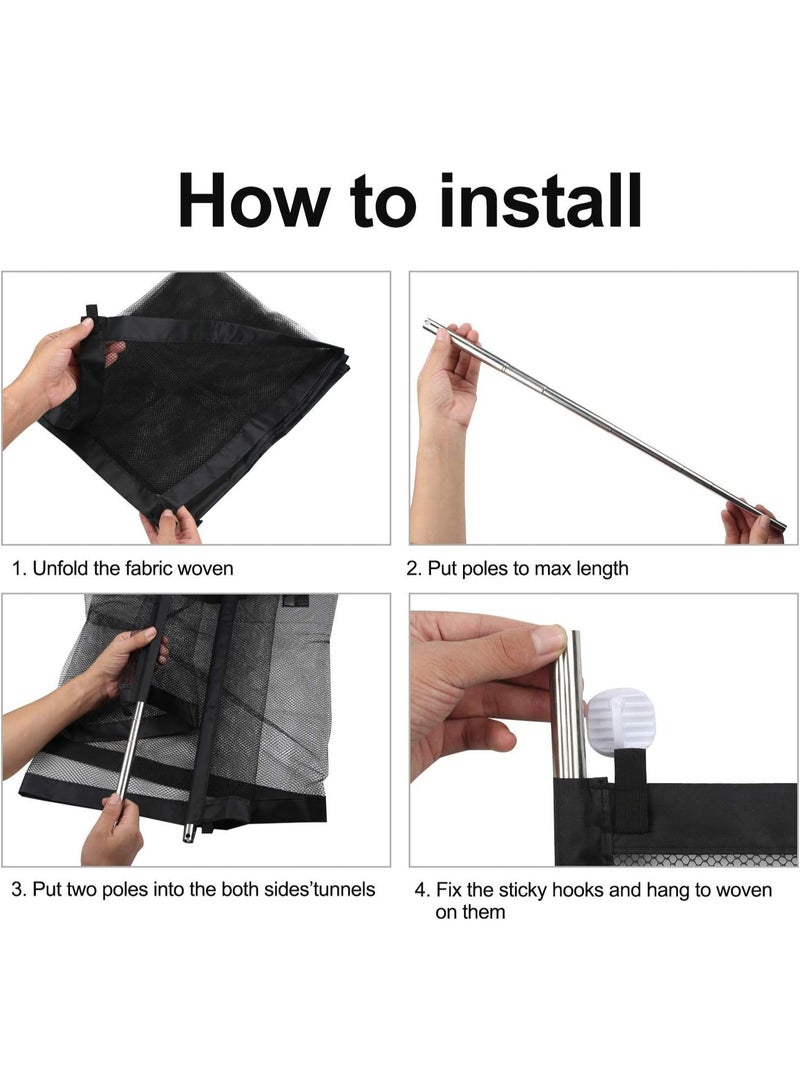 How to install

1. Unfold the fabric woven

2. Put poles to max length

3. Put two poles into the both sides'tunnels

4. Fix the sticky hooks and hang to woven on them