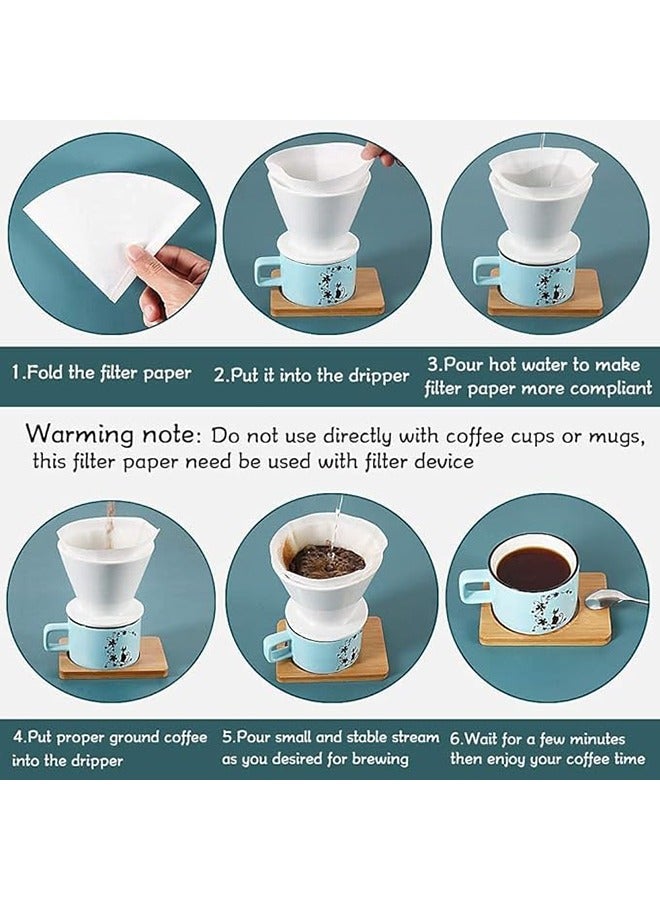 1.Fold the filter paper

2.Put it into the dripper

3.Pour hot water to make filter paper more compliant

Warming note: Do not use directly with coffee cups or mugs, this filter paper need be used with filter device

4.Put proper ground coffee into the dripper

5.Pour small and stable stream as you desired for brewing

6.Wait for a few minutes then enjoy your coffee time