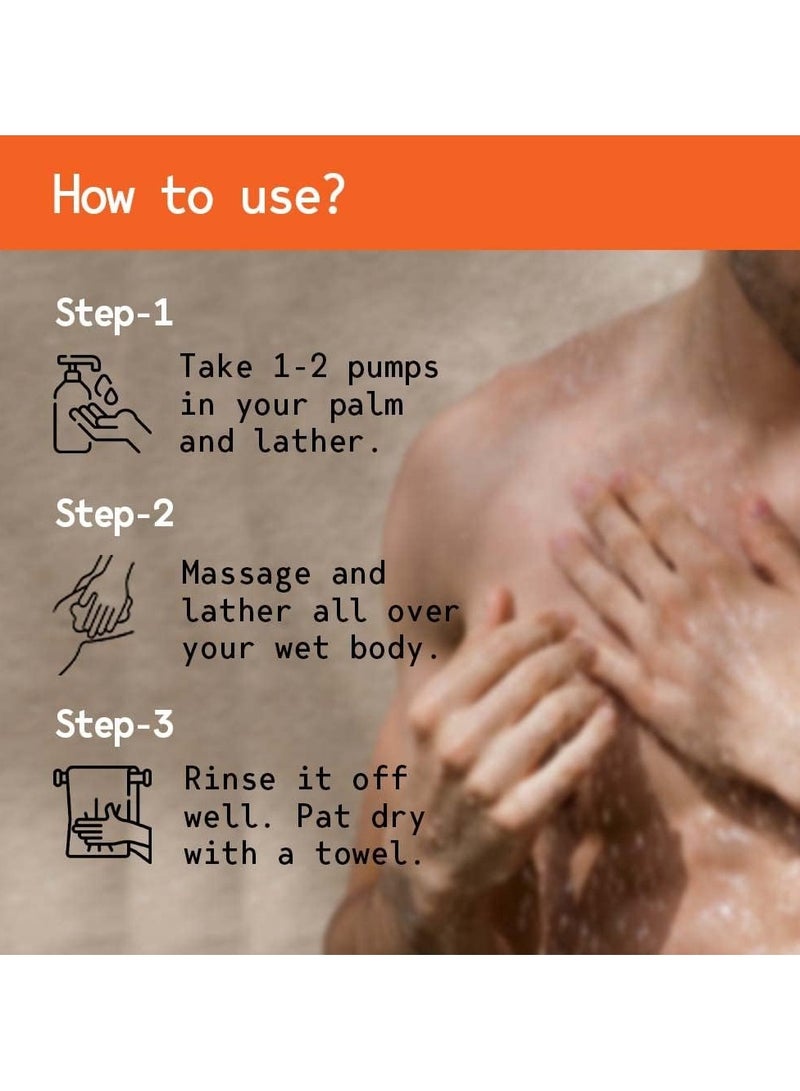 How to use?

Step-1

Take 1-2 pumps in your palm and lather.

Step-2

Massage and lather all over your wet body.

Step-3

Rinse it off well. Pat dry with a towel.