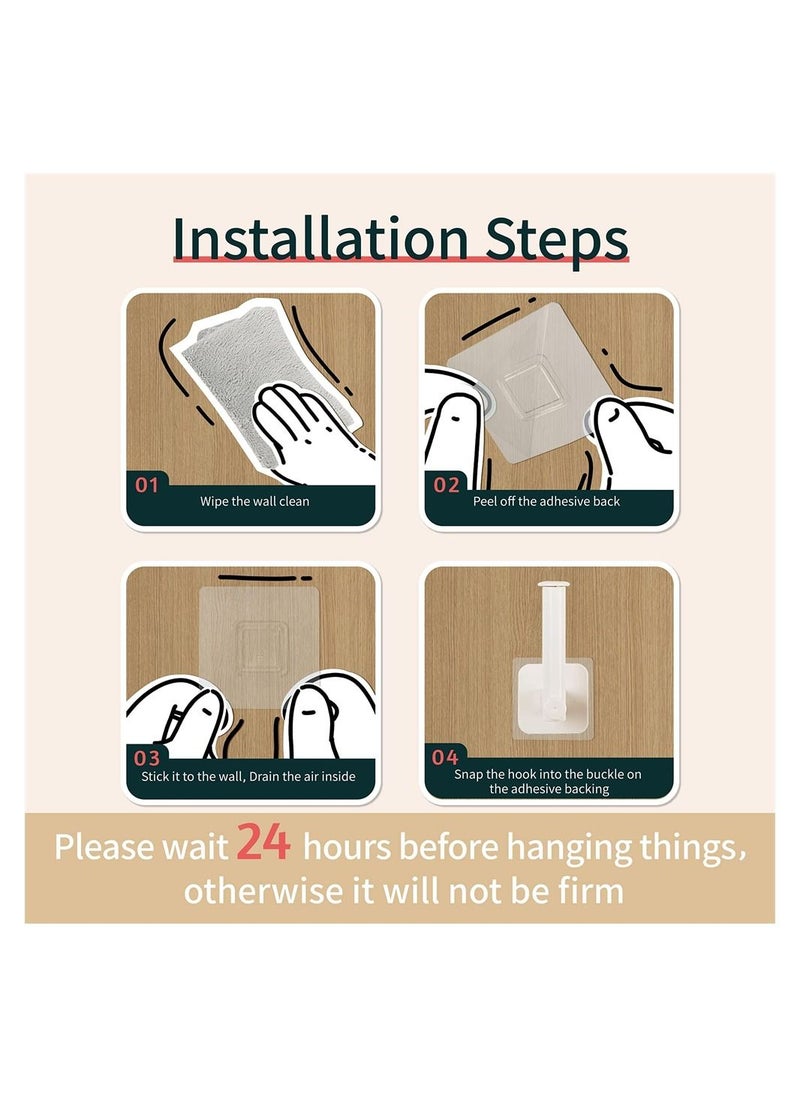 Installation Steps

01 Wipe the wall clean

02 Peel off the adhesive back

03 Stick it to the wall, Drain the air inside

04 Snap the hook into the buckle on the adhesive backing

Please wait 24 hours before hanging things, otherwise it will not be firm