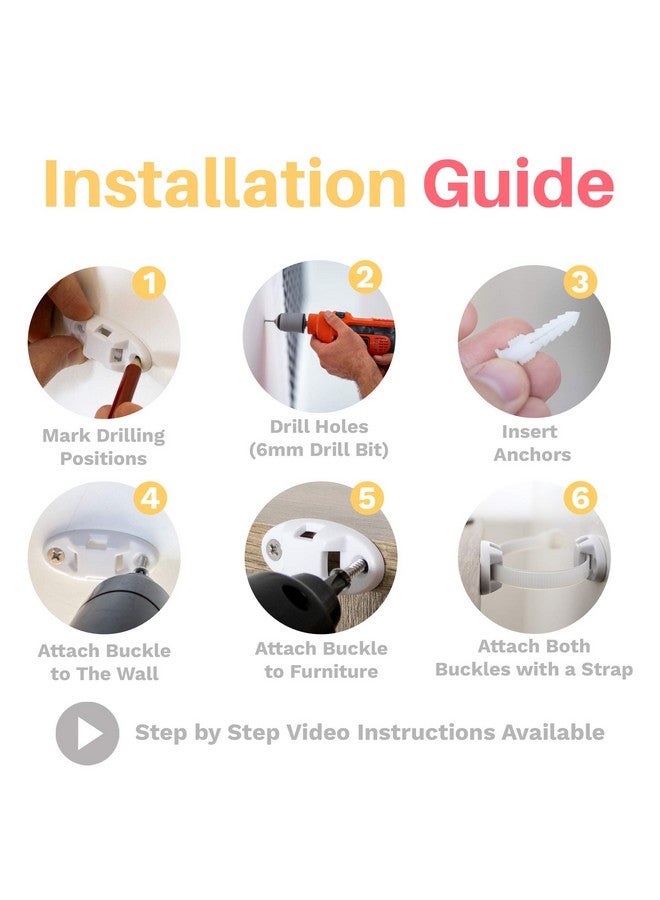 Installation Guide

1

Mark Drilling Positions

2

Drill Holes (6mm Drill Bit)

3

Insert Anchors

4

Attach Buckle to The Wall

5

Attach Buckle to Furniture

6

Attach Both Buckles with a Strap

Step by Step Video Instructions Available