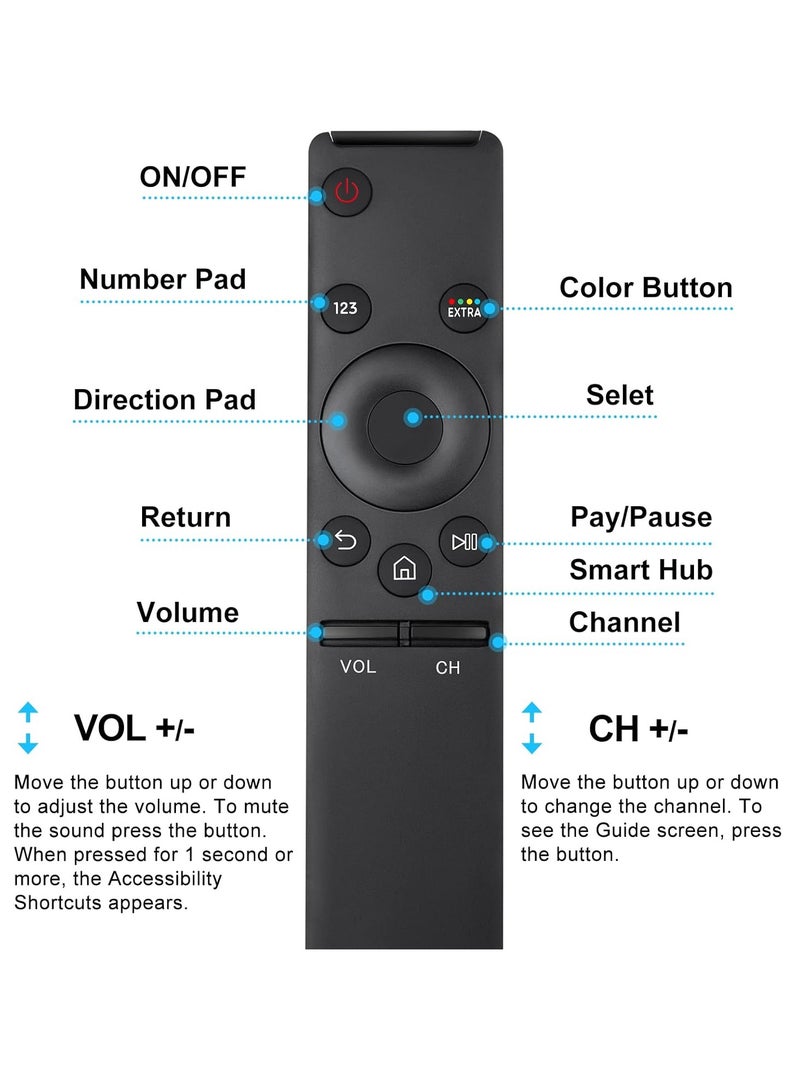 ON/OFF

Number Pad

123

EXTRA

Color Button

Direction Pad

Selet

Return

Pay/Pause

Smart Hub

Volume

Channel

VOL

CH

VOL +/-

Move the button up or down to adjust the volume. To mute the sound press the button. When pressed for 1 second or more, the Accessibility Shortcuts appears.

CH +/-

Move the button up or down to change the channel. To see the Guide screen, press the button.