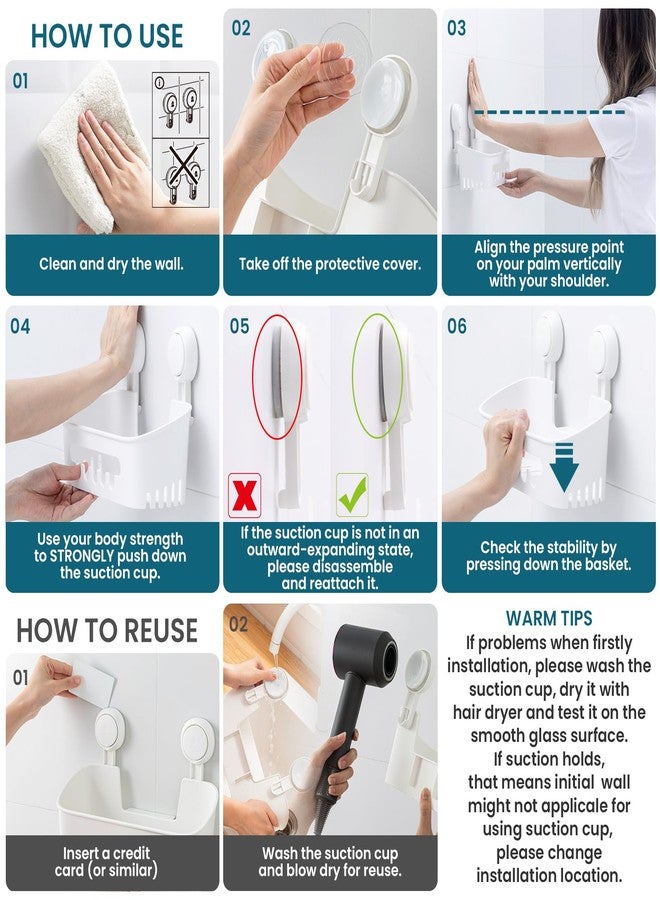 HOW TO USE

01

Clean and dry the wall.

02

Take off the protective cover.

03

Align the pressure point on your palm vertically with your shoulder.

04

Use your body strength to STRONGLY push down the suction cup.

05

If the suction cup is not in an outward-expanding state, please disassemble and reattach it.

06

Check the stability by pressing down the basket.

HOW TO REUSE

01

Insert a credit card (or similar)

02

Wash the suction cup and blow dry for reuse.

WARM TIPS

If problems when firstly installation, please wash the suction cup, dry it with hair dryer and test it on the smooth glass surface. If suction holds, that means initial wall might not applicale for using suction cup, please change installation location.