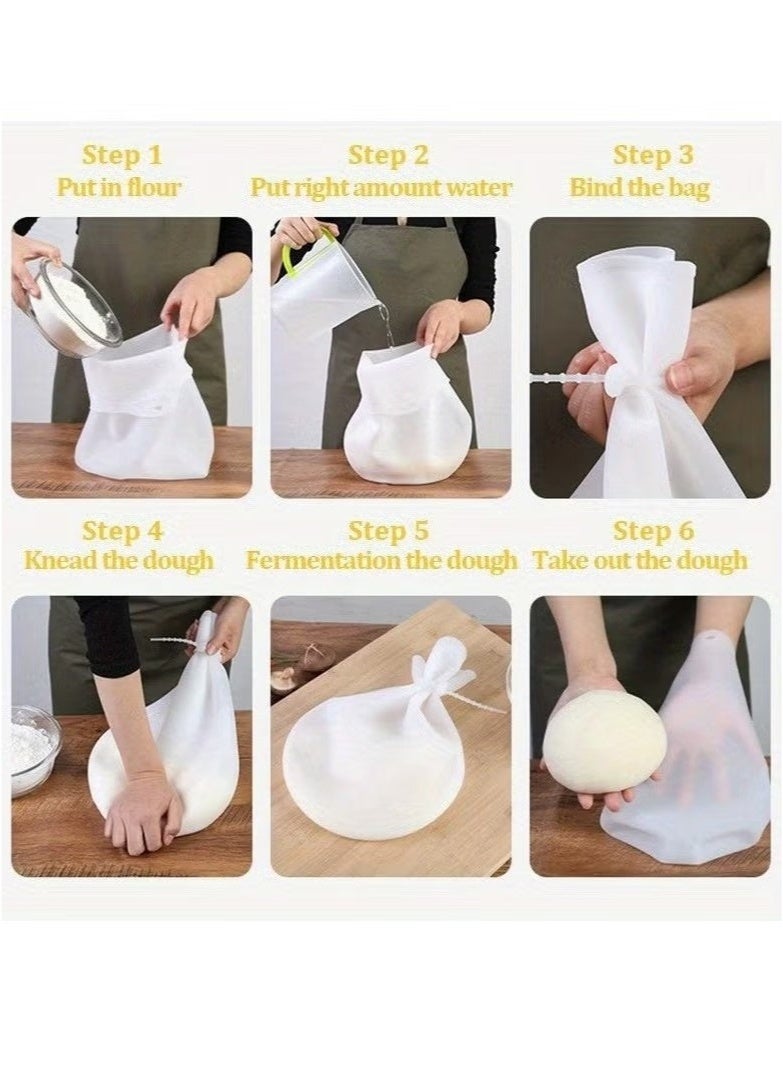 Step 1
Put in flour

Step 2
Put right amount water

Step 3
Bind the bag

Step 4
Knead the dough

Step 5
Fermentation the dough

Step 6
Take out the dough