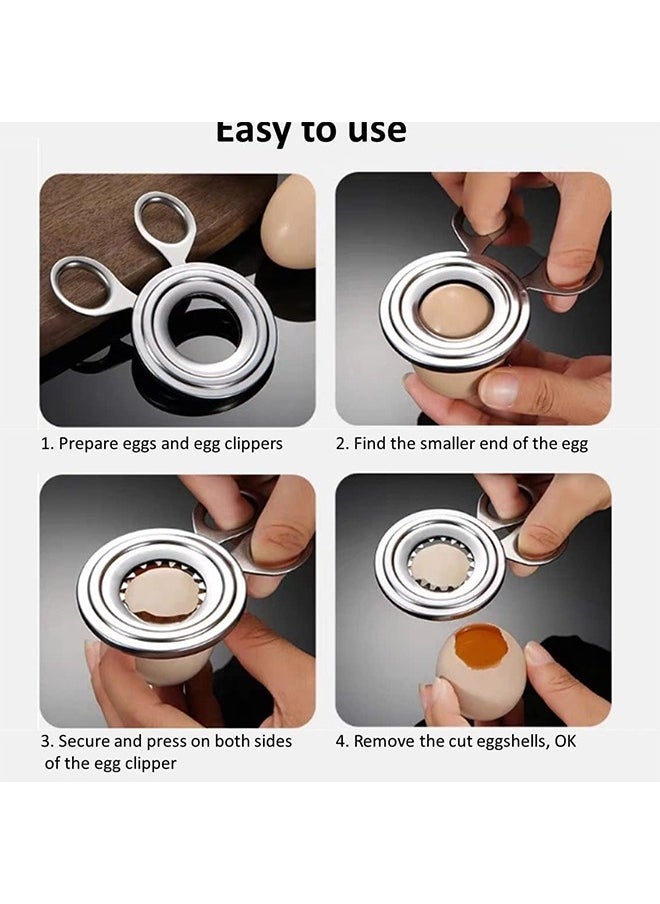 Easy to use

1. Prepare eggs and egg clippers

2. Find the smaller end of the egg

3. Secure and press on both sides of the egg clipper

4. Remove the cut eggshells, OK