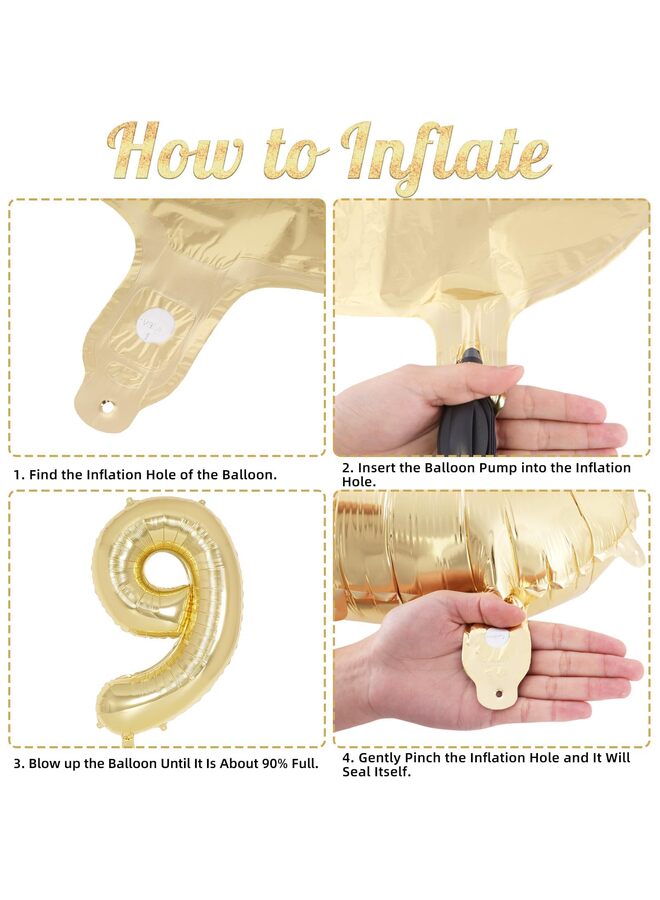 How to Inflate

1. Find the Inflation Hole of the Balloon.

2. Insert the Balloon Pump into the Inflation Hole.

3. Blow up the Balloon Until It Is About 90% Full.

4. Gently Pinch the Inflation Hole and It Will Seal Itself.