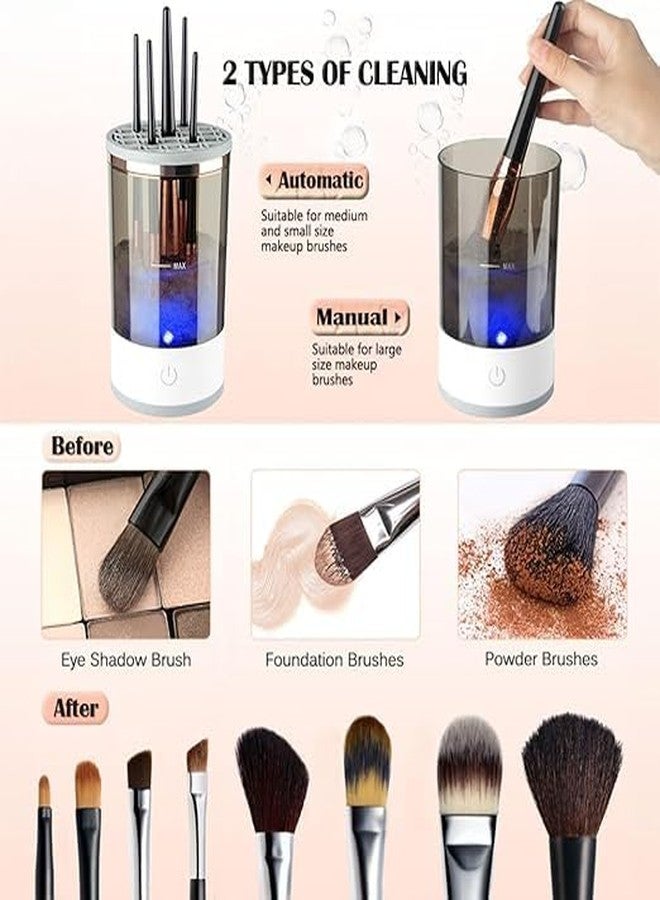 2 TYPES OF CLEANING

Automatic
Suitable for medium and small size makeup brushes

MAX

Manual
Suitable for large size makeup brushes

MAX

Before

Eye Shadow Brush

Foundation Brushes

Powder Brushes

After