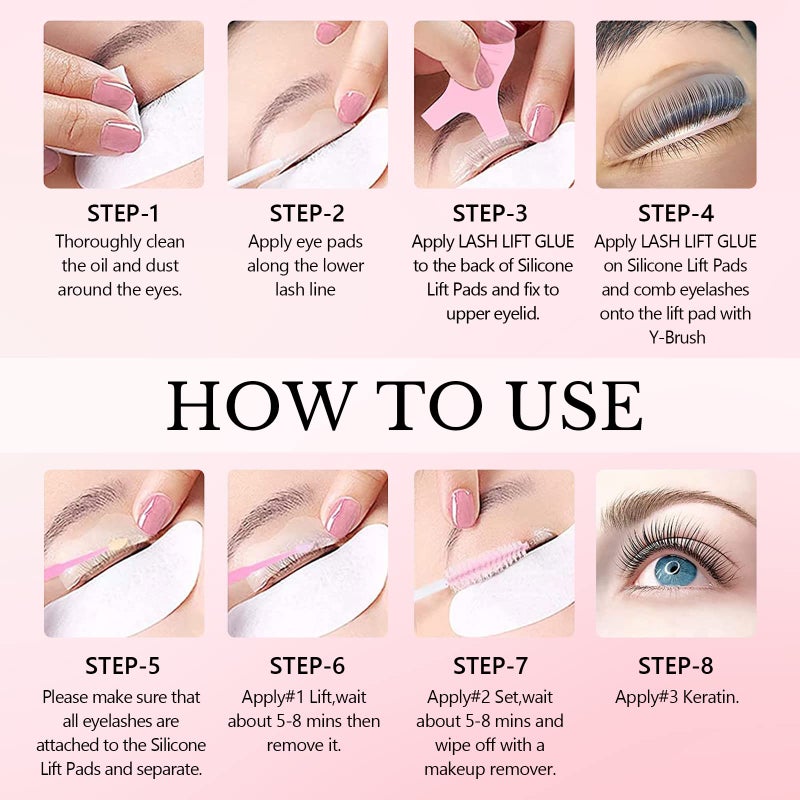 STEP-1
Thoroughly clean the oil and dust around the eyes.

STEP-2
Apply eye pads along the lower lash line

STEP-3
Apply LASH LIFT GLUE to the back of Silicone Lift Pads and fix to upper eyelid.

STEP-4
Apply LASH LIFT GLUE on Silicone Lift Pads and comb eyelashes onto the lift pad with Y-Brush

HOW TO USE

STEP-5
Please make sure that all eyelashes are attached to the Silicone Lift Pads and separate.

STEP-6
Apply#1 Lift,wait about 5-8 mins then remove it.

STEP-7
Apply#2 Set,wait about 5-8 mins and wipe off with a makeup remover.

STEP-8
Apply#3 Keratin.