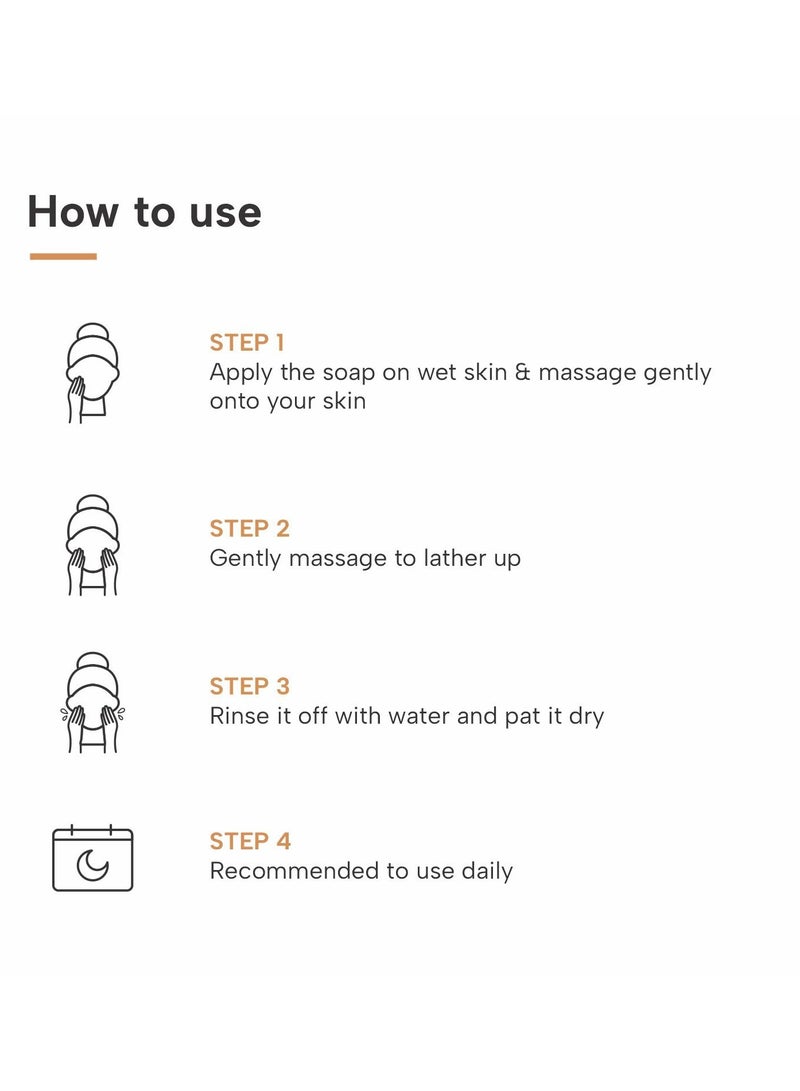 How to use

STEP 1
Apply the soap on wet skin & massage gently onto your skin

STEP 2
Gently massage to lather up

STEP 3
Rinse it off with water and pat it dry

STEP 4
Recommended to use daily