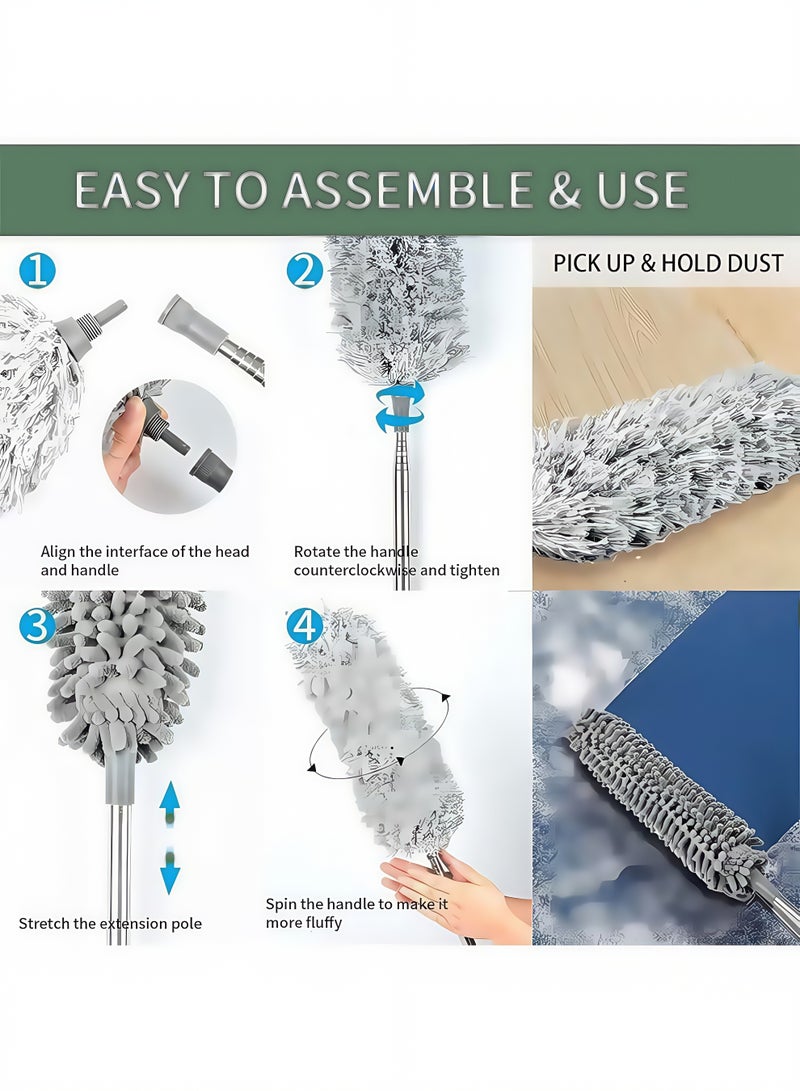 EASY TO ASSEMBLE & USE

1

Align the interface of the head and handle

2

Rotate the handle counterclockwise and tighten

PICK UP & HOLD DUST

3

Stretch the extension pole

4

Spin the handle to make it more fluffy