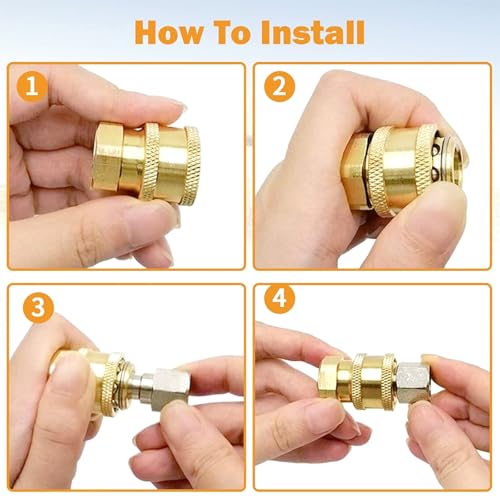 How To Install

1

2

3

4