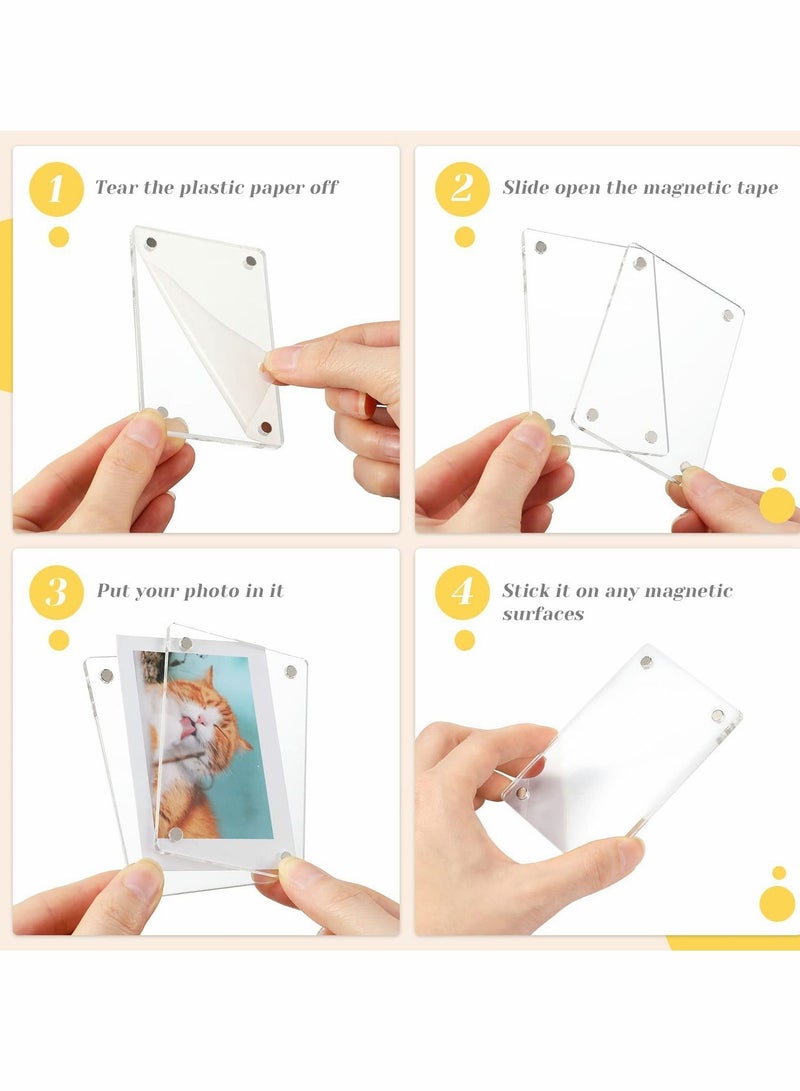 1 Tear the plastic paper off

2 Slide open the magnetic tape

3 Put your photo in it

4 Stick it on any magnetic surfaces