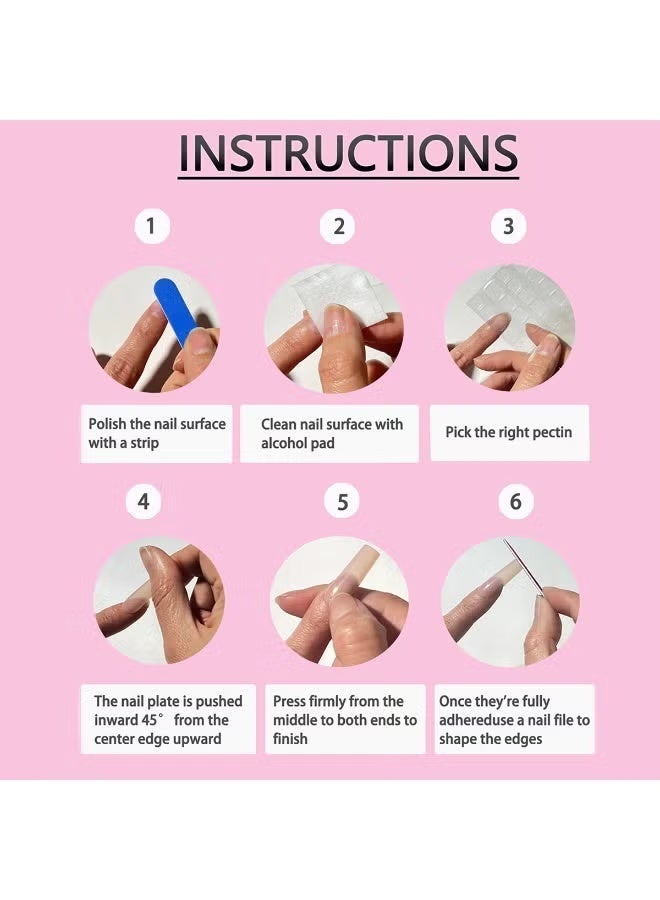 INSTRUCTIONS

1

Polish the nail surface with a strip

2

Clean nail surface with alcohol pad

3

Pick the right pectin

4

The nail plate is pushed inward 45° from the center edge upward

5

Press firmly from the middle to both ends to finish

6

Once they're fully adhereduse a nail file to shape the edges