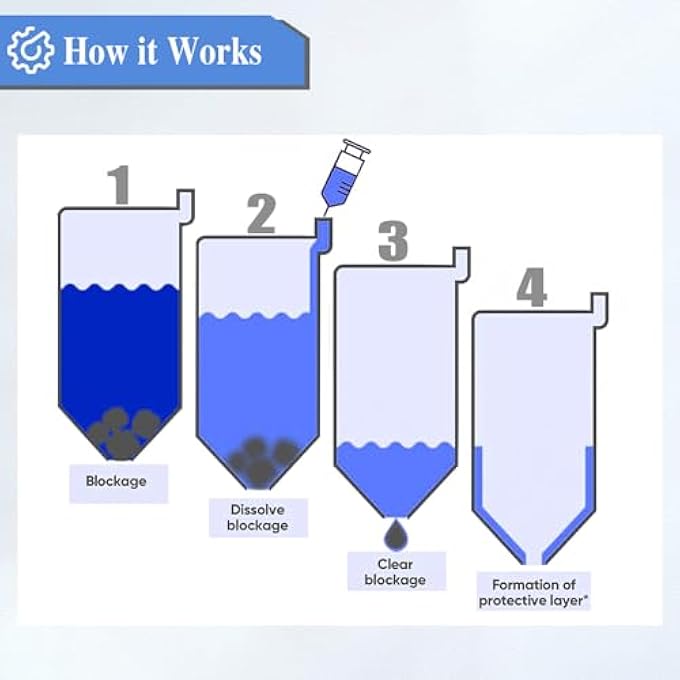 How it Works

1

Blockage

2

Dissolve blockage

3

Clear blockage

4

Formation of protective layer*