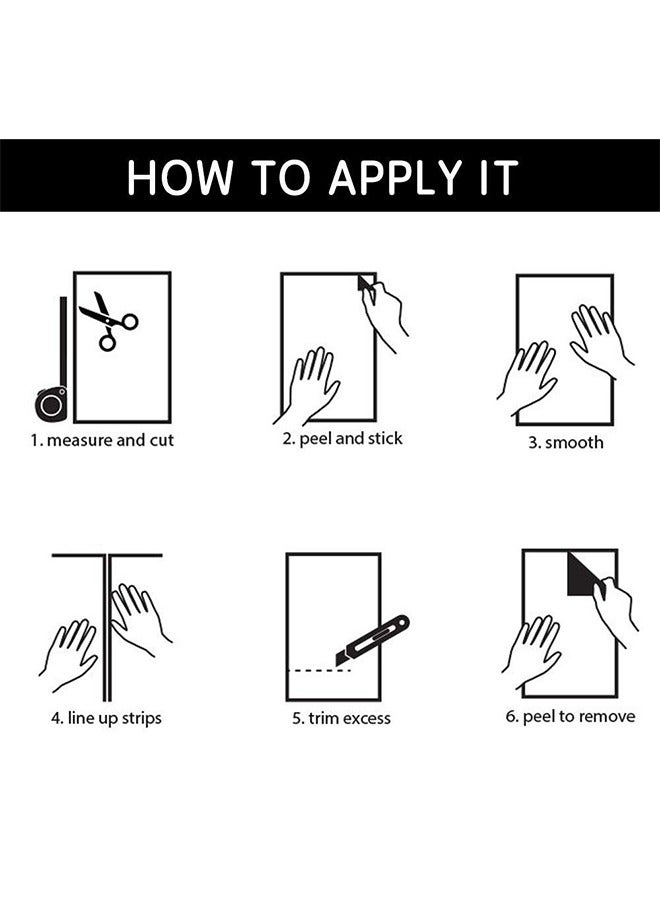 HOW TO APPLY IT

1. measure and cut

2. peel and stick

3. smooth

4. line up strips

5. trim excess

6. peel to remove