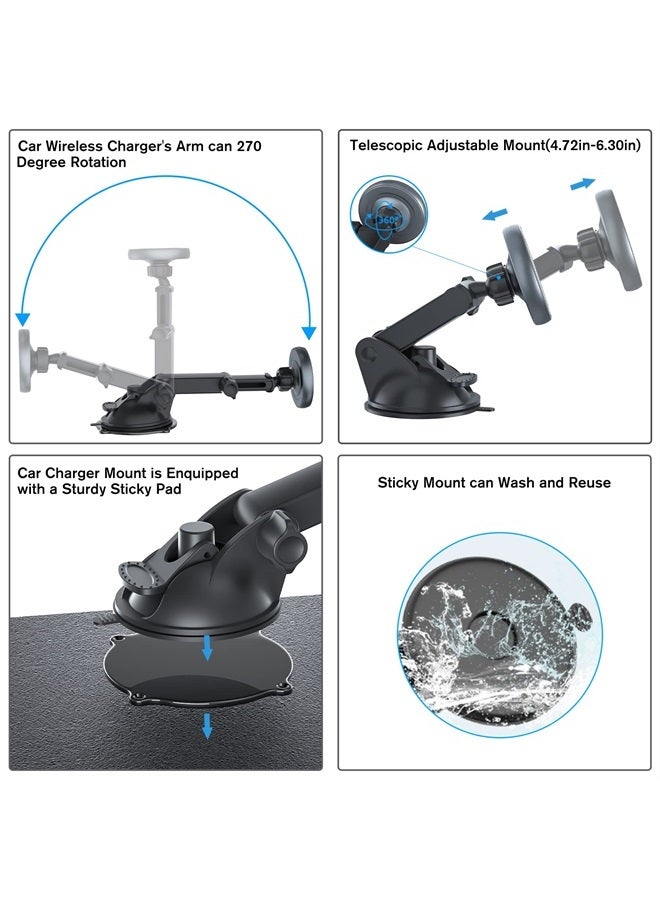 Car Wireless Charger's Arm can 270 Degree Rotation

Telescopic Adjustable Mount(4.72in-6.30in)

360°

Car Charger Mount is Enquipped with a Sturdy Sticky Pad

Sticky Mount can Wash and Reuse