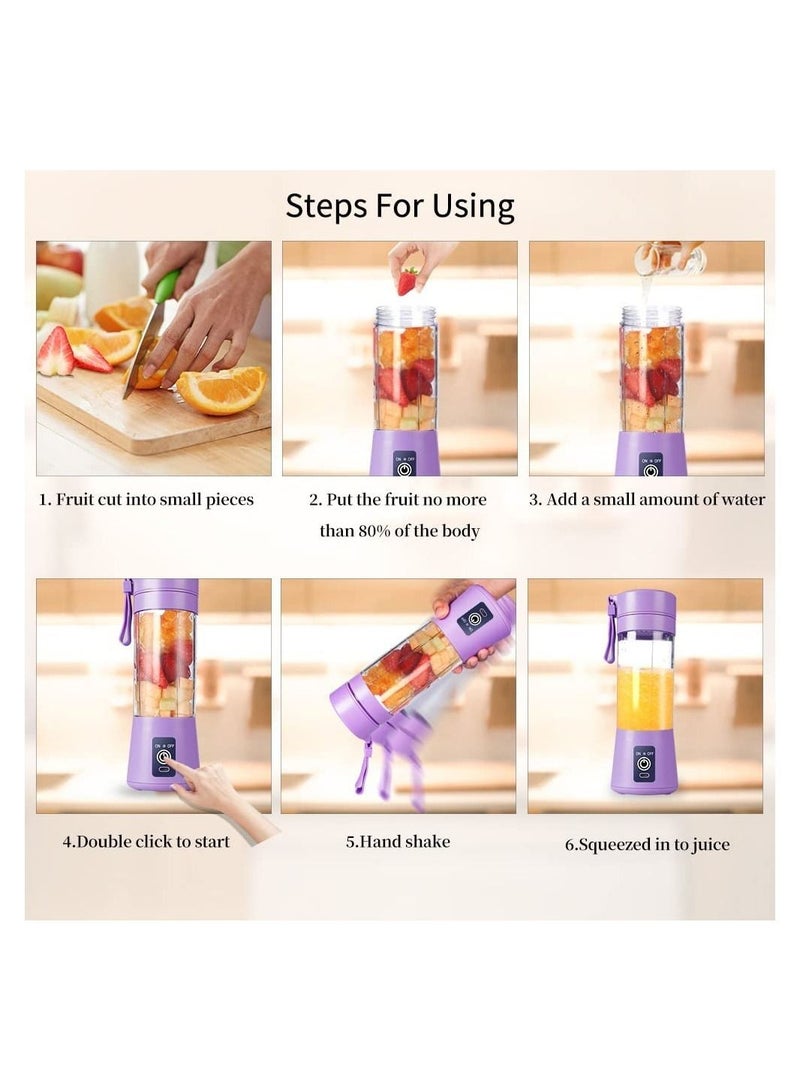 Steps For Using

ON OFF

ON OFF

1. Fruit cut into small pieces

2. Put the fruit no more than 80% of the body

3. Add a small amount of water

ON OFF

ON OFF

4.Double click to start

5.Hand shake

6.Squeezed in to juice