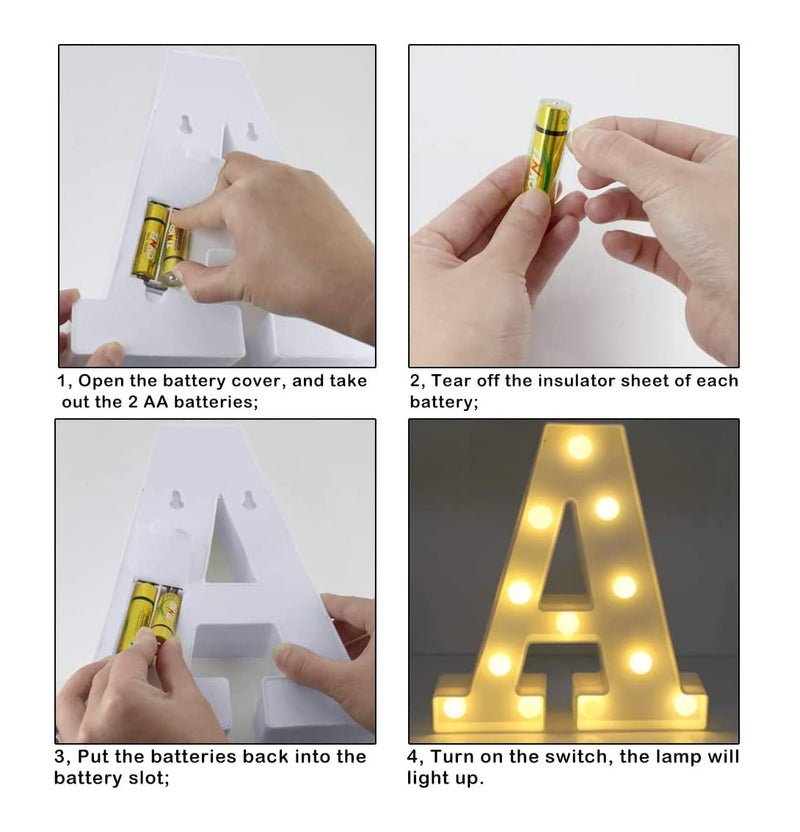 1, Open the battery cover, and take out the 2 AA batteries;

2, Tear off the insulator sheet of each battery;

3, Put the batteries back into the battery slot;

4, Turn on the switch, the lamp will light up.