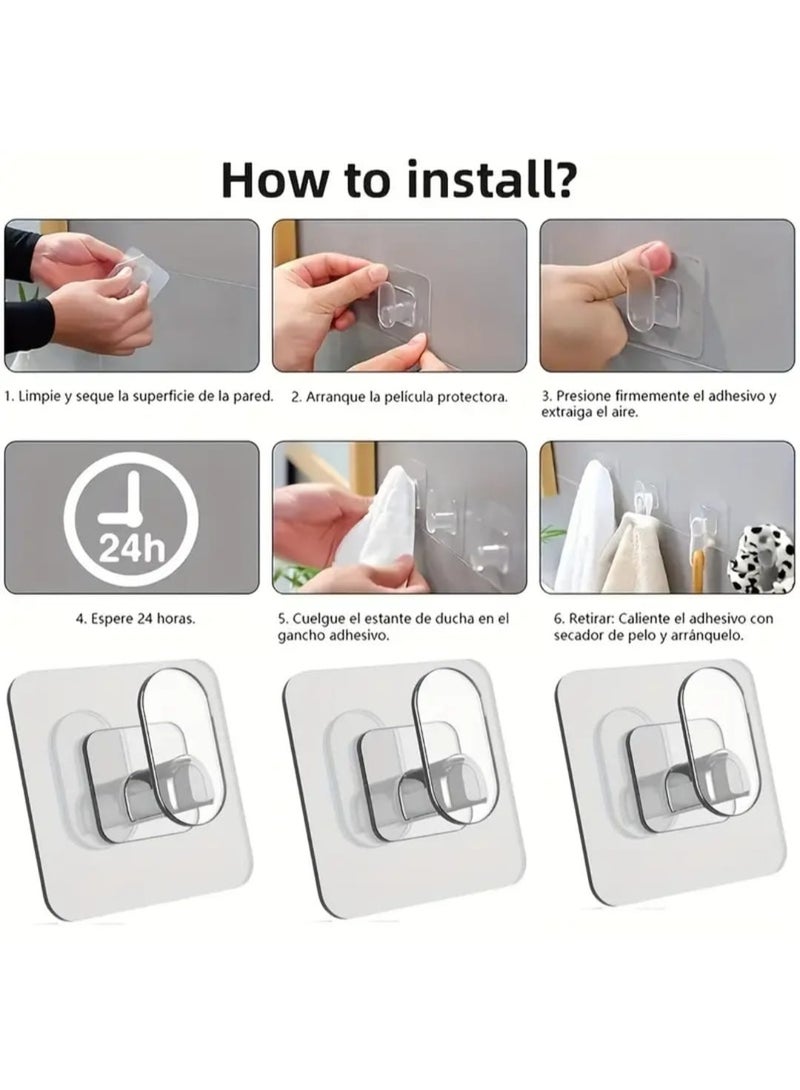 How to install?

1. Limpie y seque la superficie de la pared.

2. Arranque la película protectora.

3. Presione firmemente el adhesivo y extraiga el aire.

24h

4. Espere 24 horas.

5. Cuelgue el estante de ducha en el gancho adhesivo.

6. Retirar: Caliente el adhesivo con secador de pelo y arránquelo.