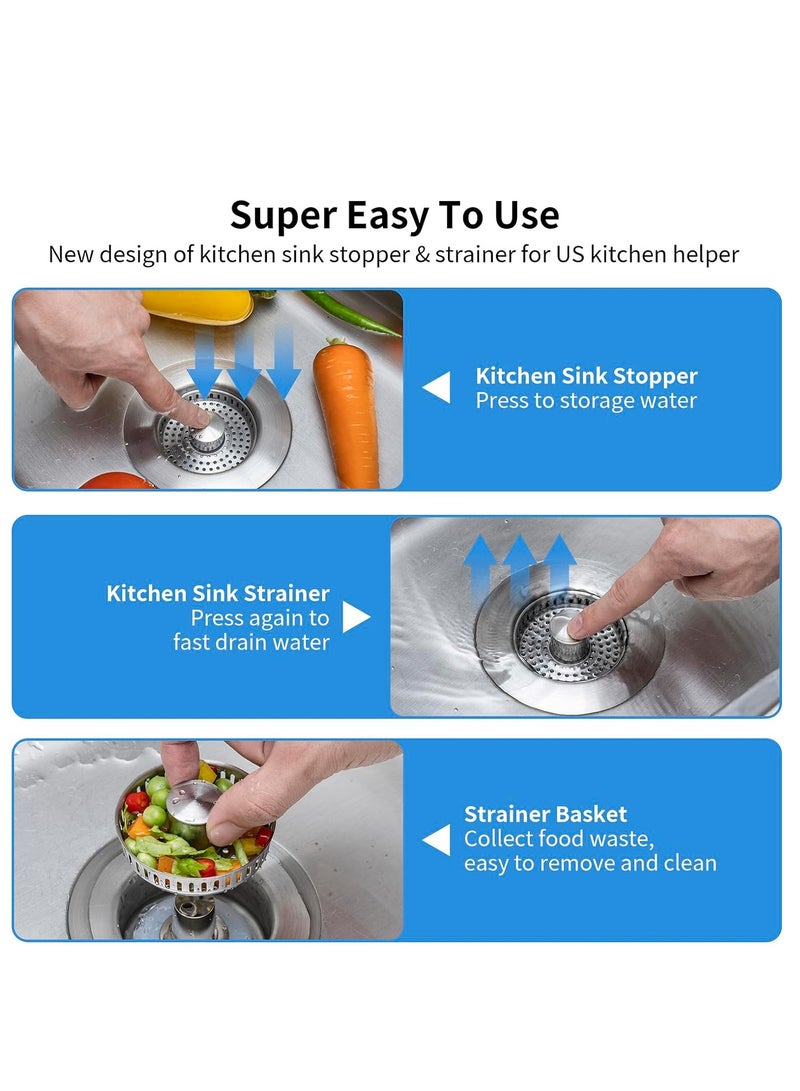 Super Easy To Use
New design of kitchen sink stopper & strainer for US kitchen helper

Kitchen Sink Stopper
Press to storage water

Kitchen Sink Strainer
Press again to fast drain water

Strainer Basket
Collect food waste, easy to remove and clean