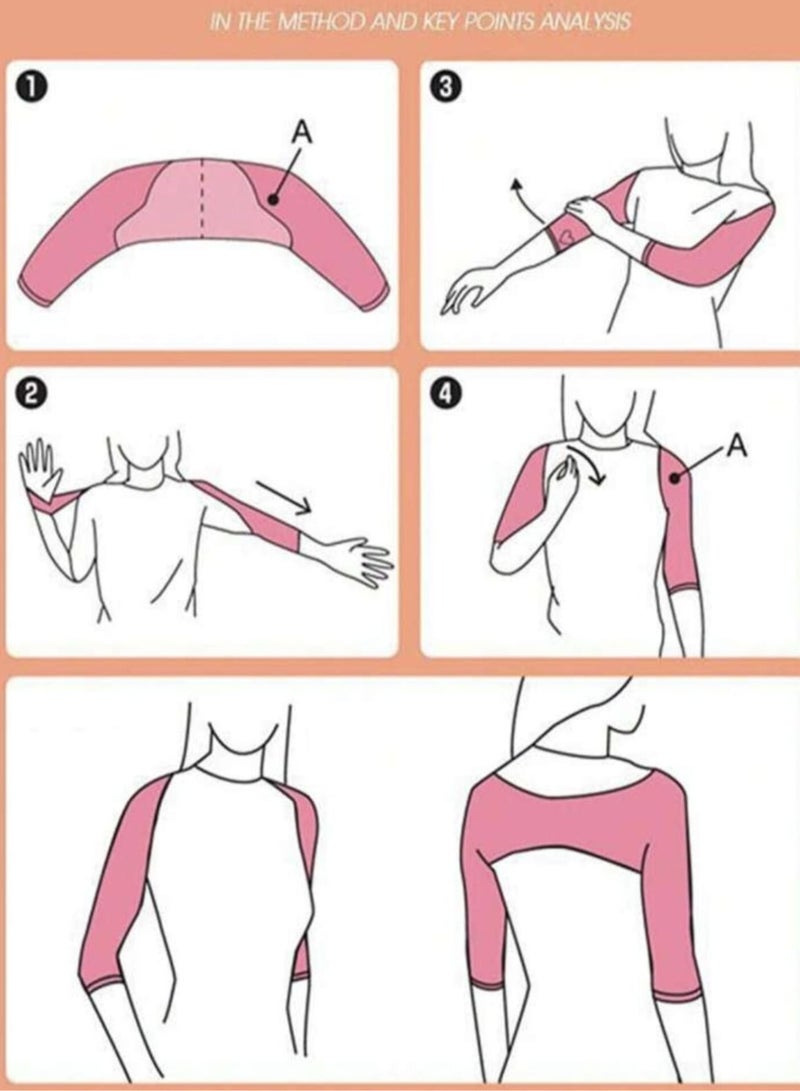 IN THE METHOD AND KEY POINTS ANALYSIS

1

A

3

2

4

A