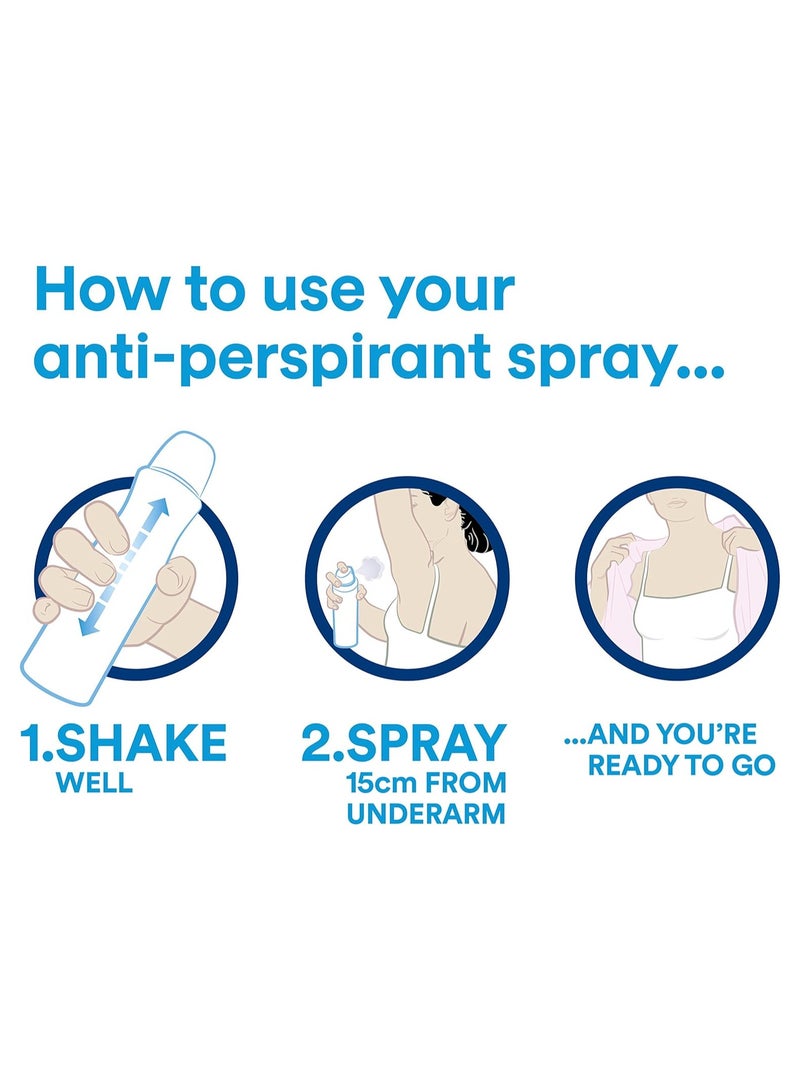 How to use your anti-perspirant spray...

1.SHAKE WELL

2.SPRAY 15cm FROM UNDERARM

...AND YOU'RE READY TO GO