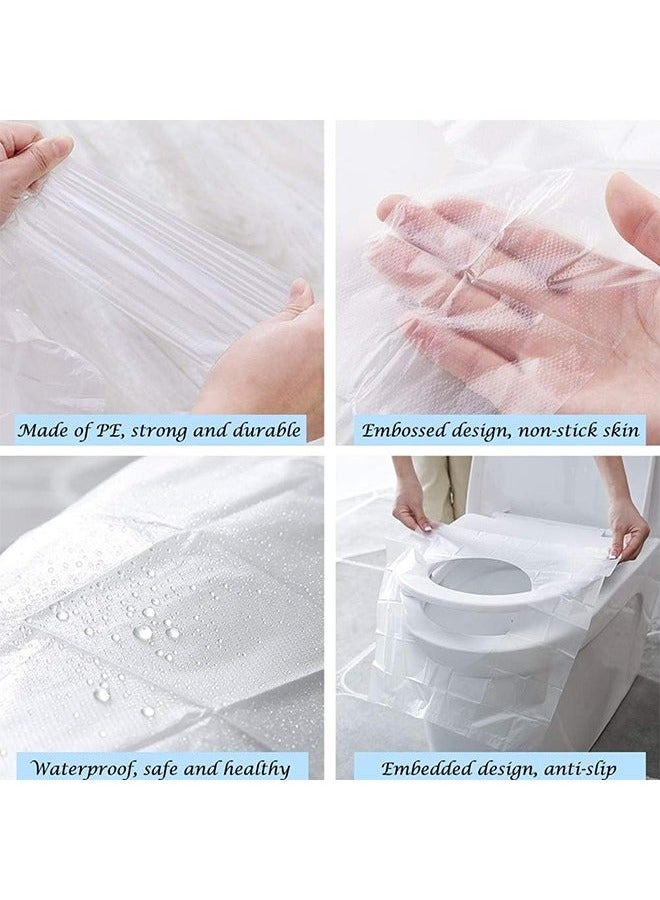 Made of PE, strong and durable

Embossed design, non-stick skin

Waterproof, safe and healthy

Embedded design, anti-slip