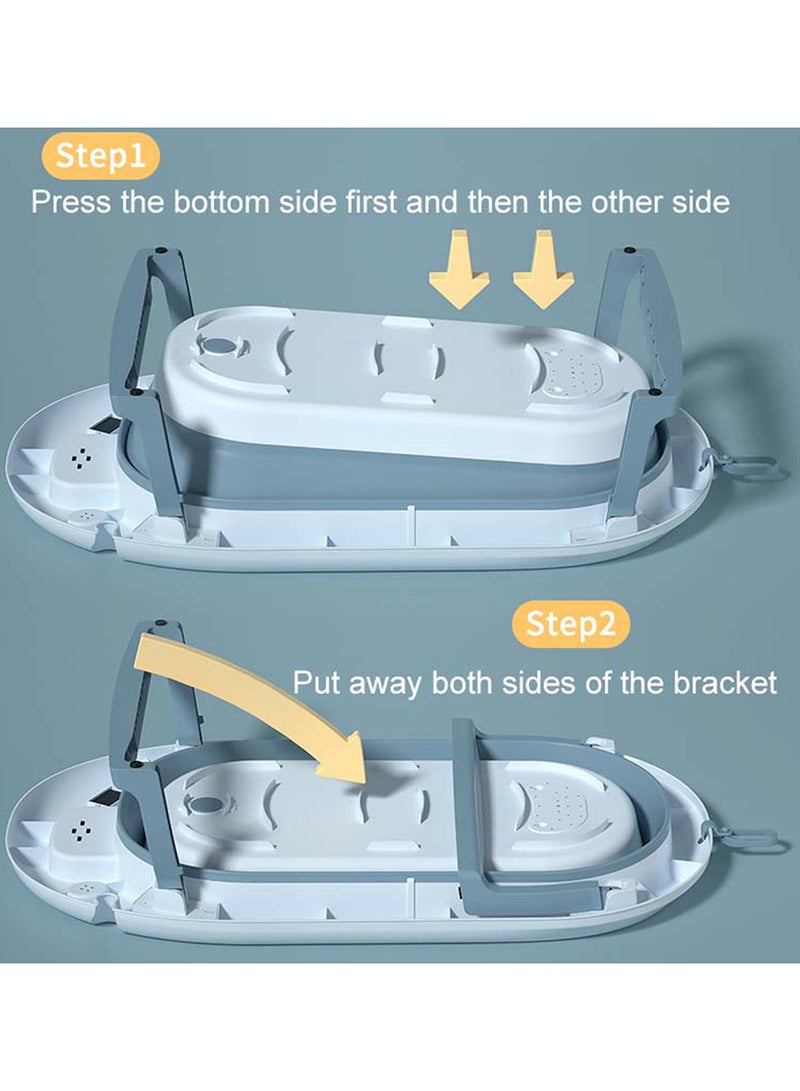 Step1
Press the bottom side first and then the other side

Step2
Put away both sides of the bracket