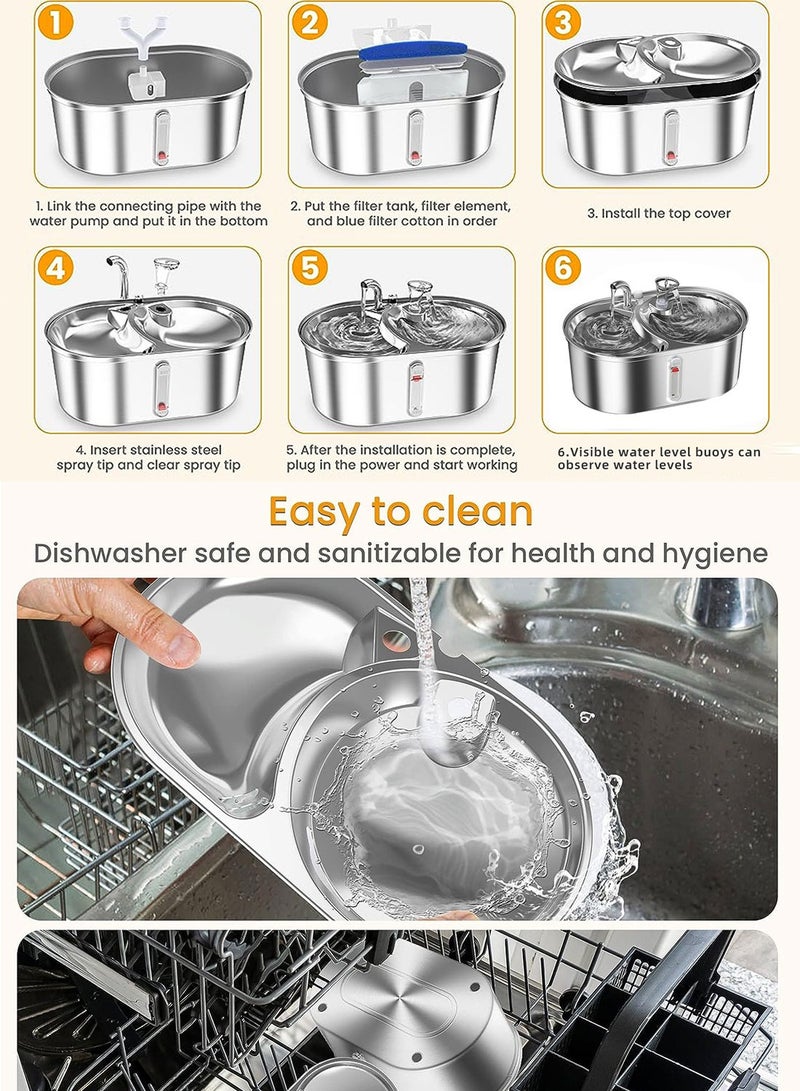 1

1. Link the connecting pipe with the water pump and put it in the bottom

2

2. Put the filter tank, filter element, and blue filter cotton in order

3

3. Install the top cover

4

4. Insert stainless steel spray tip and clear spray tip

5

5. After the installation is complete, plug in the power and start working

6

6.Visible water level buoys can observe water levels

Easy to clean

Dishwasher safe and sanitizable for health and hygiene