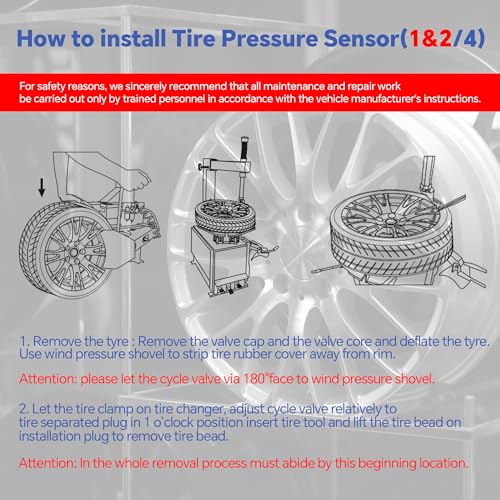 How to install Tire Pressure Sensor(1&2/4)

For safety reasons, we sincerely recommend that all maintenance and repair work be carried out only by trained personnel in accordance with the vehicle manufacturer's instructions.

1. Remove the tyre : Remove the valve cap and the valve core and deflate the tyre. Use wind pressure shovel to strip tire rubber cover away from rim.

Attention: please let the cycle valve via 180°face to wind pressure shovel.

2. Let the tire clamp on tire changer, adjust cycle valve relatively to tire separated plug in 1 o'clock position insert tire tool and lift the tire bead on installation plug to remove tire bead.

Attention: In the whole removal process must abide by this beginning location.